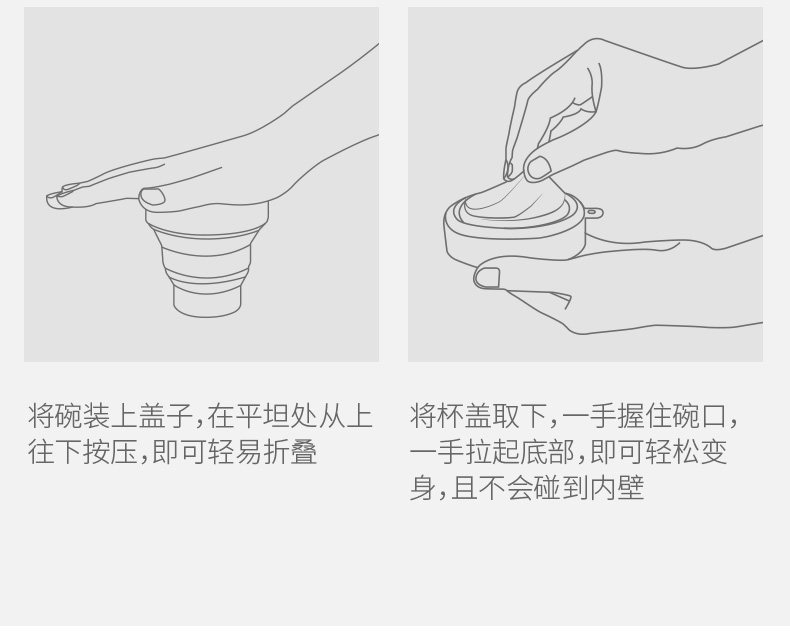 将碗装上盖子,在平坦处从上往下按压,即可轻易折叠

将杯盖取下,一手握住碗口,一手拉起底部,即可轻松变身,且不会碰到内壁