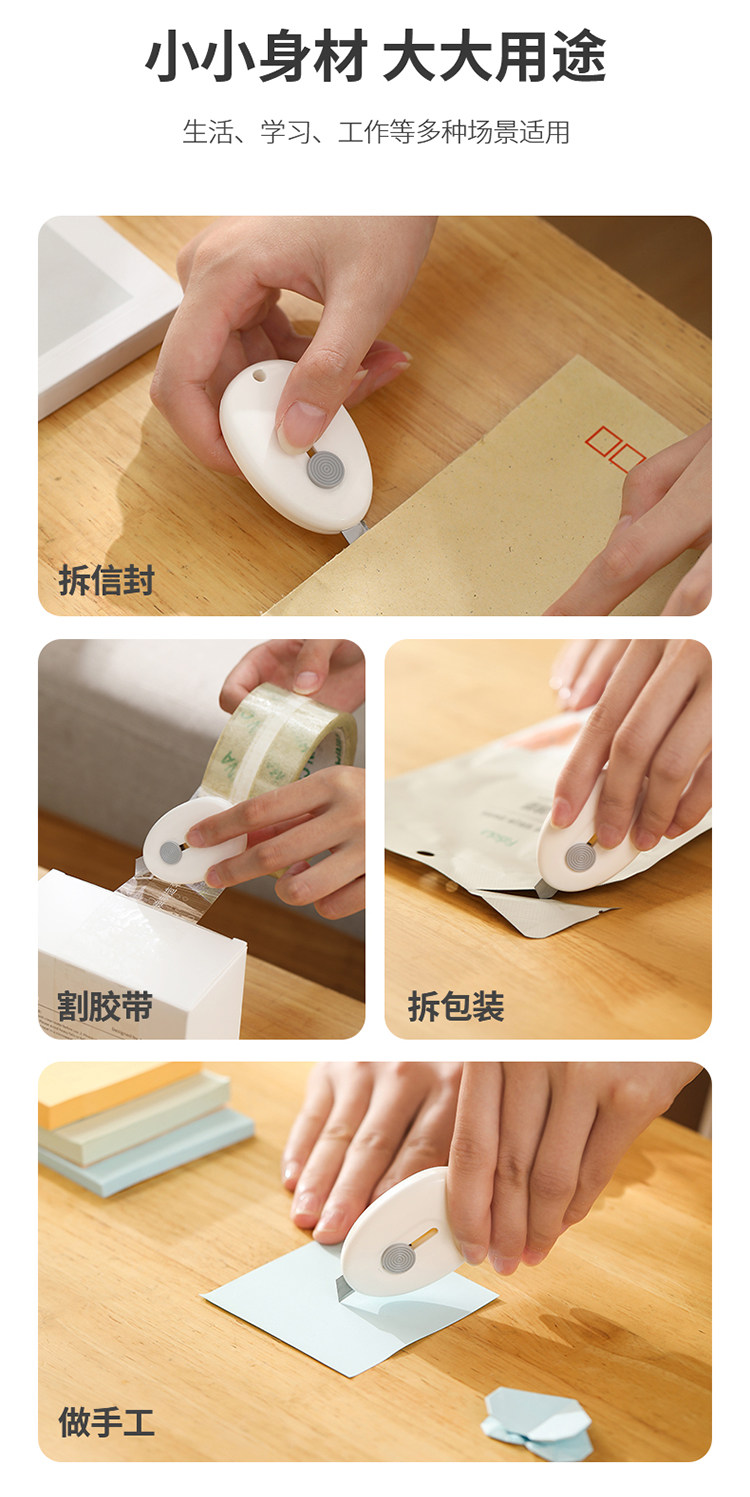 小小身材 大大用途

生活、学习、工作等多种场景适用

拆信封

割胶带

拆包装

做手工