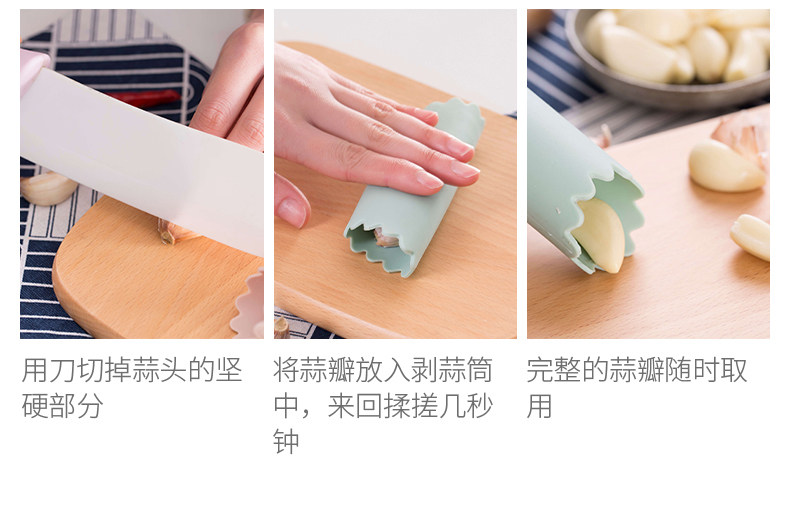 用刀切掉蒜头的坚硬部分

将蒜瓣放入剥蒜筒中，来回揉搓几秒钟

完整的蒜瓣随时取用