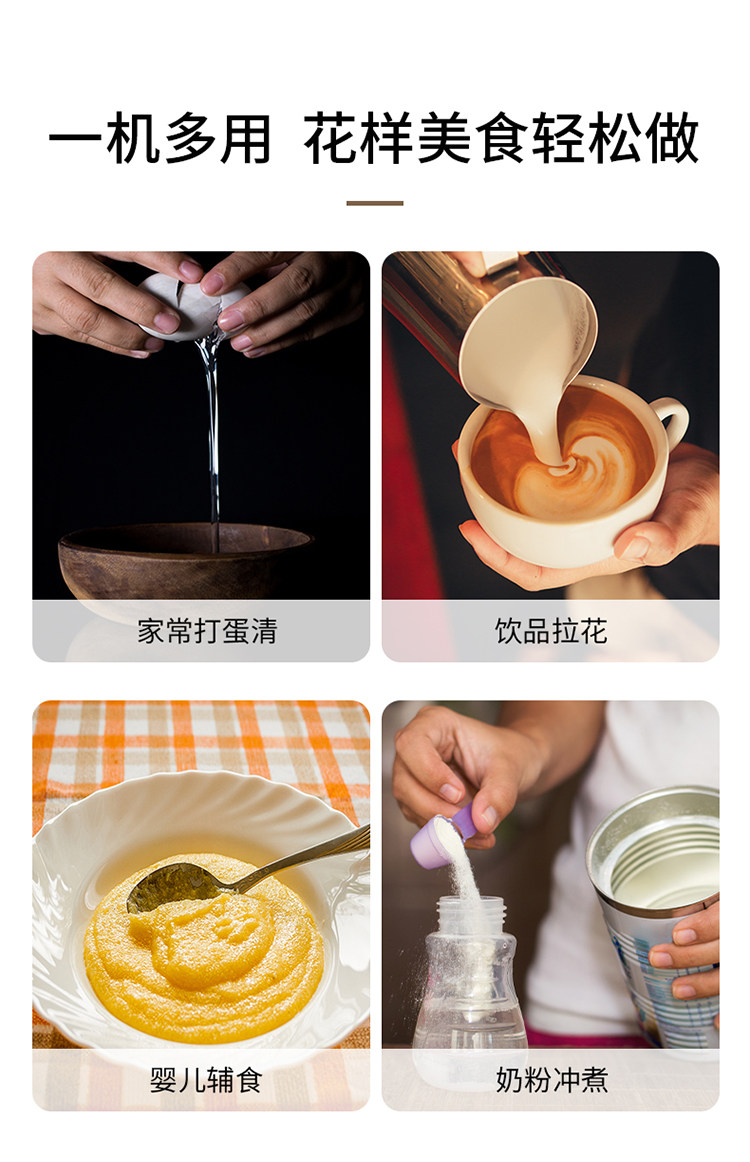 一机多用 花样美食轻松做

家常打蛋清

饮品拉花

婴儿辅食

奶粉冲煮