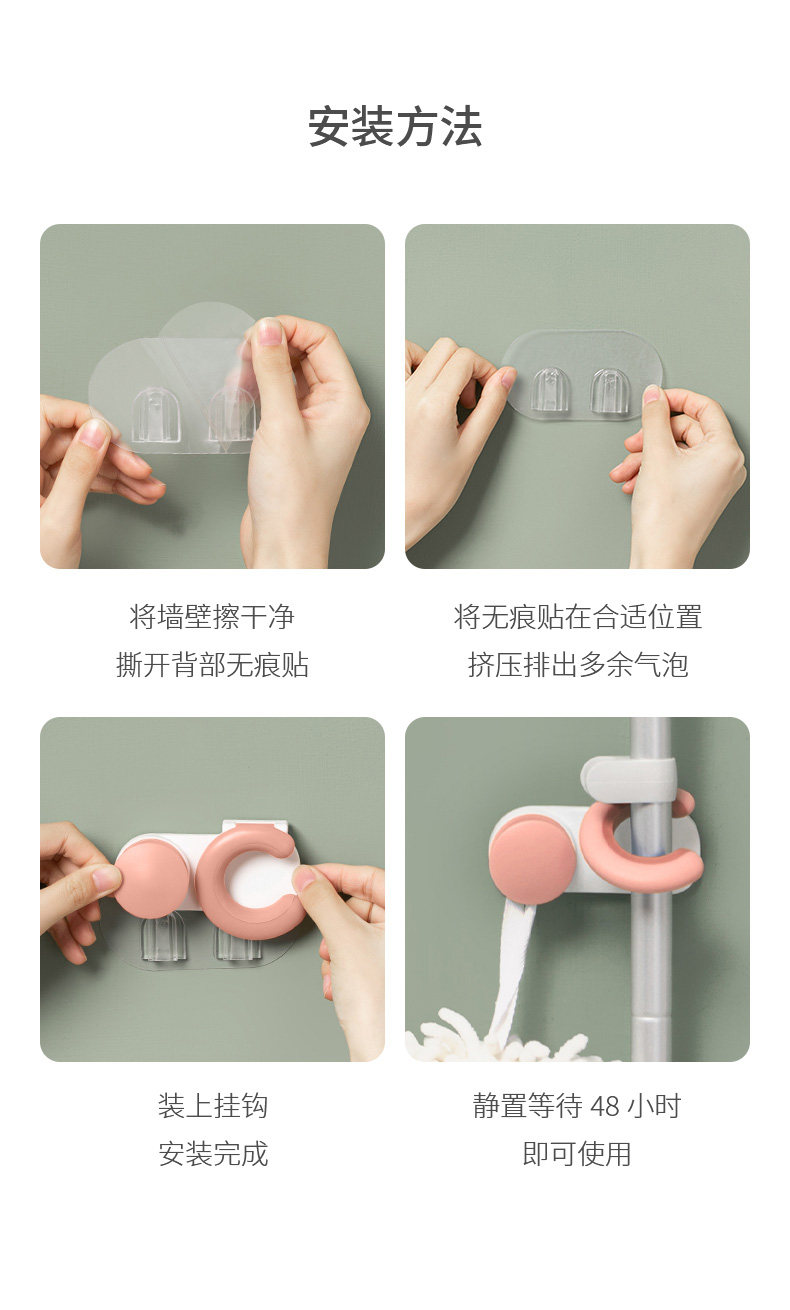 安装方法

将墙壁擦干净
撕开背部无痕贴

将无痕贴在合适位置
挤压排出多余气泡

装上挂钩
安装完成

静置等待 48 小时
即可使用