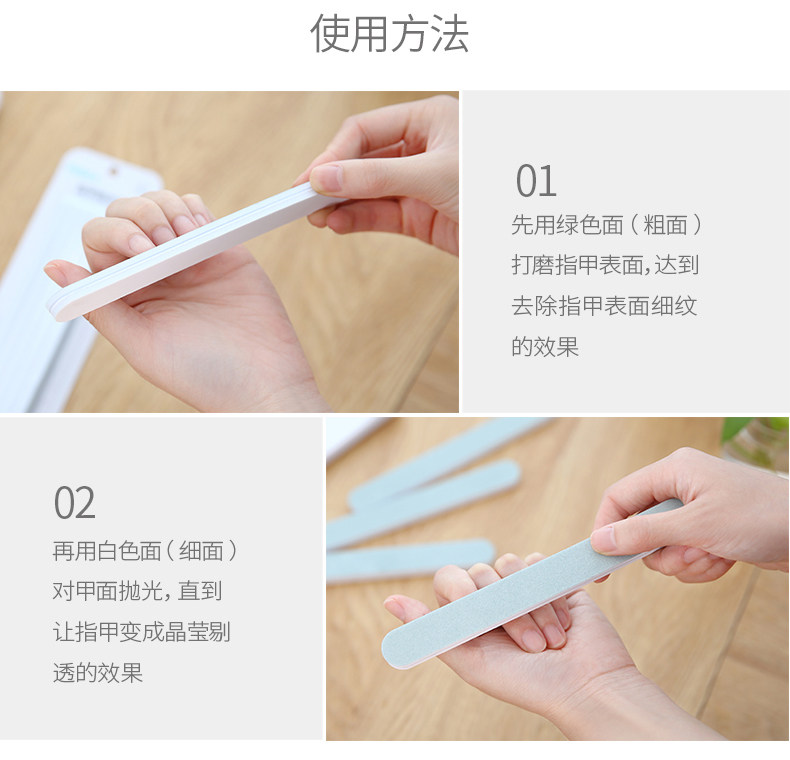 使用方法

01
先用绿色面（粗面）打磨指甲表面，达到去除指甲表面细纹的效果

02
再用白色面（细面）对甲面抛光，直到让指甲变成晶莹剔透的效果