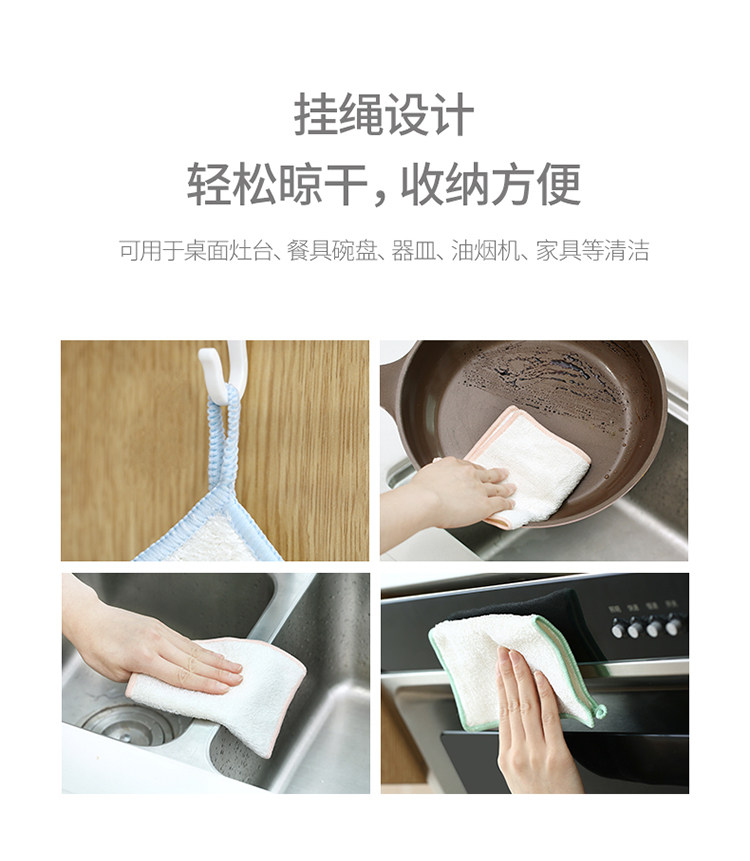 挂绳设计
轻松晾干，收纳方便

可用于桌面灶台、餐具碗盘、器皿、油烟机、家具等清洁