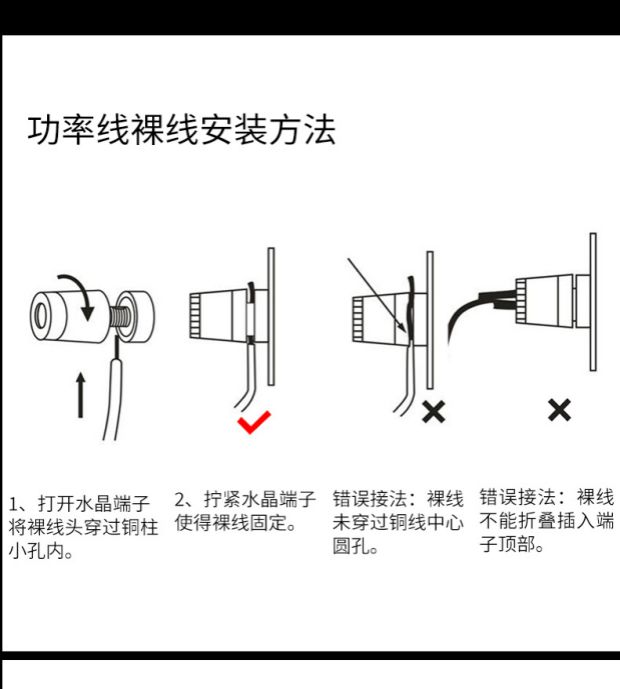 功率线裸线安装方法

1、打开水晶端子将裸线头穿过铜柱小孔内。

2、拧紧水晶端子使得裸线固定。

错误接法：裸线未穿过铜线中心圆孔。

错误接法：裸线不能折叠插入端子顶部。