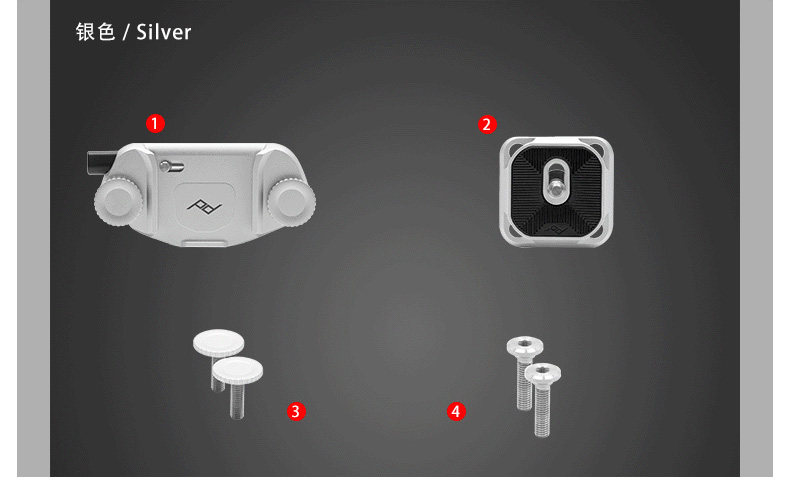 银色 / Silver

1

2

3

4