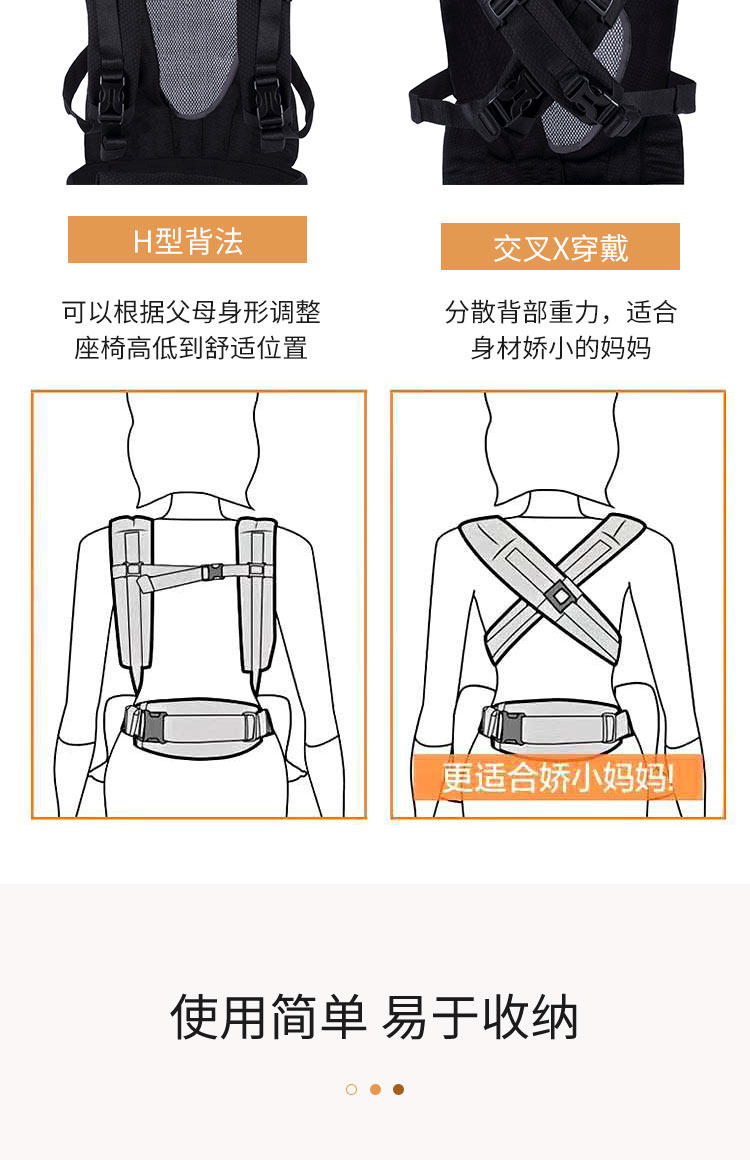 H型背法

可以根据父母身形调整座椅高低到舒适位置

交叉X穿戴

分散背部重力，适合身材娇小的妈妈

更适合娇小妈妈!

使用简单 易于收纳