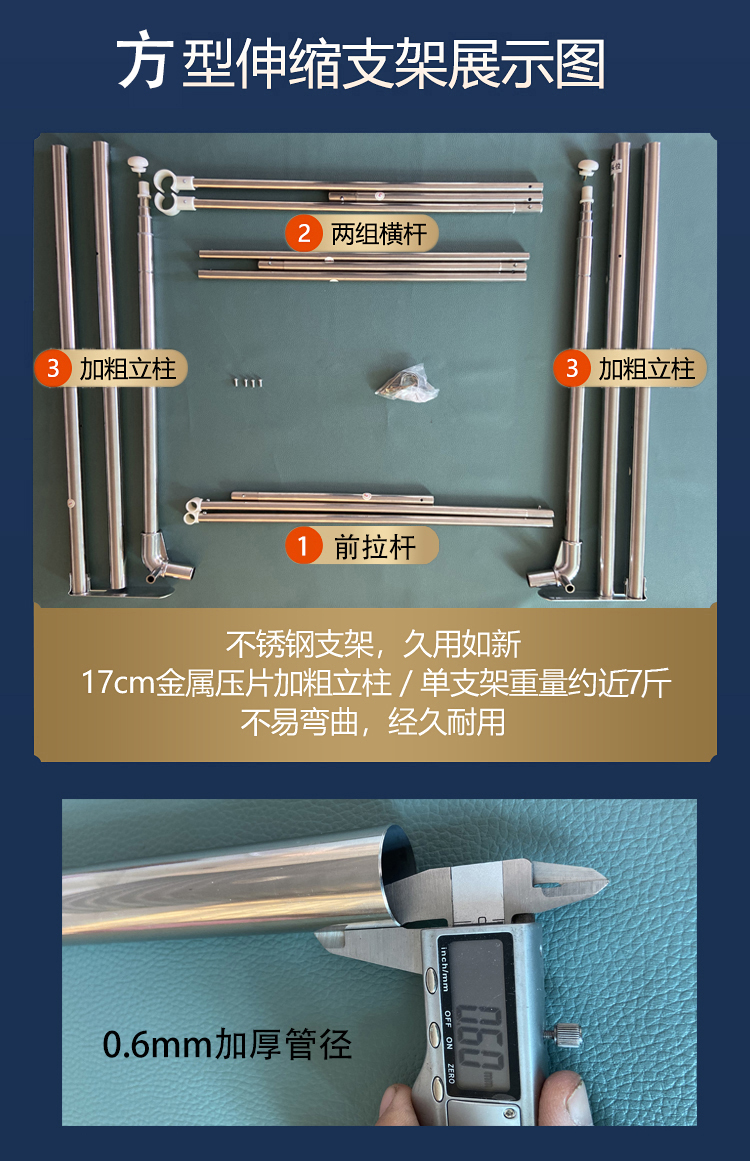 方型伸缩支架展示图

2 两组横杆

3 加粗立柱

3 加粗立柱

1 前拉杆

不锈钢支架，久用如新
17cm金属压片加粗立柱 / 单支架重量约近7斤
不易弯曲，经久耐用

inch/mm OFF ON ZERO

0.60

0.6mm加厚管径