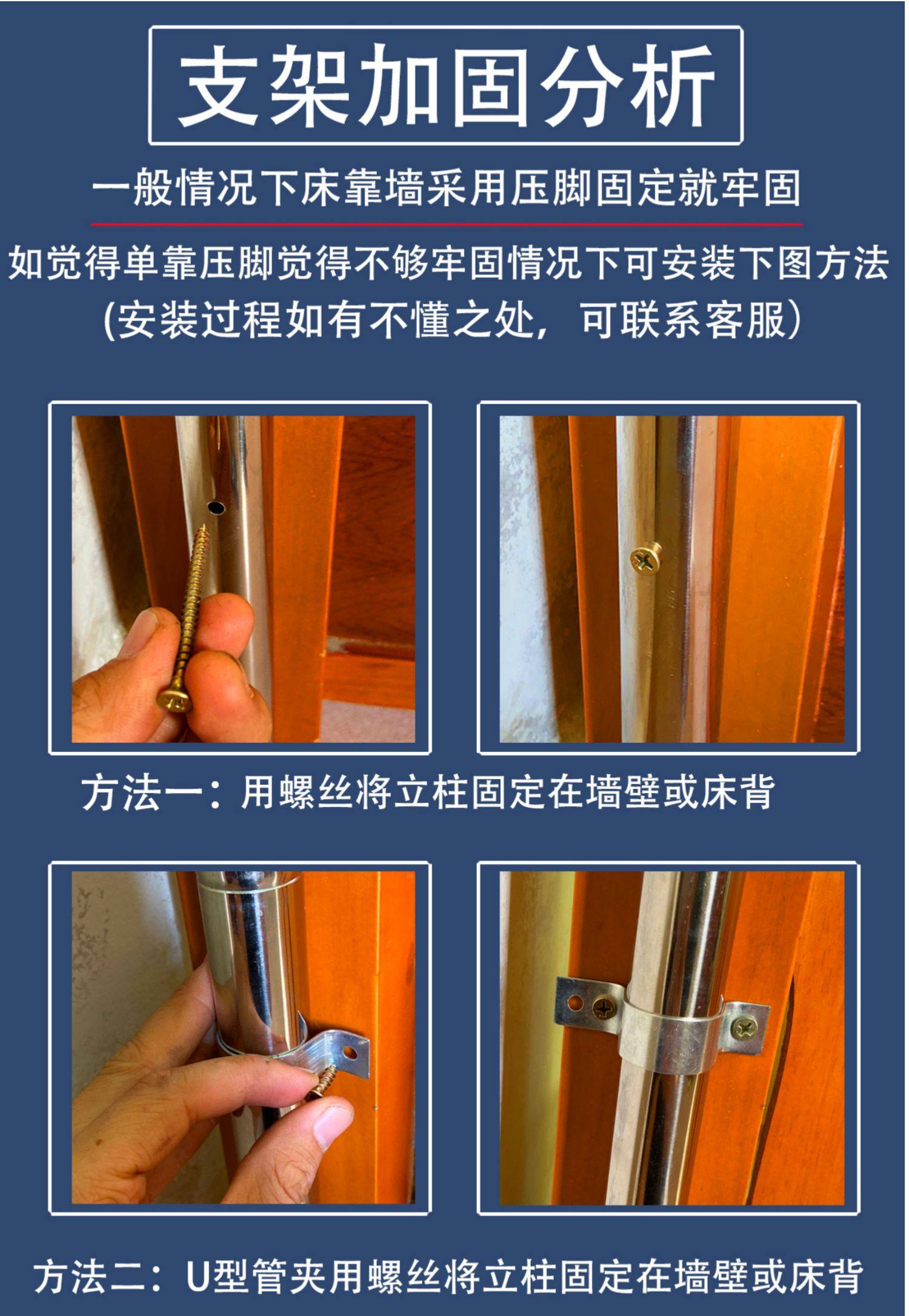 支架加固分析

一般情况下床靠墙采用压脚固定就牢固

如觉得单靠压脚觉得不够牢固情况下可安装下图方法
(安装过程如有不懂之处，可联系客服)

方法一：用螺丝将立柱固定在墙壁或床背

方法二：U型管夹用螺丝将立柱固定在墙壁或床背