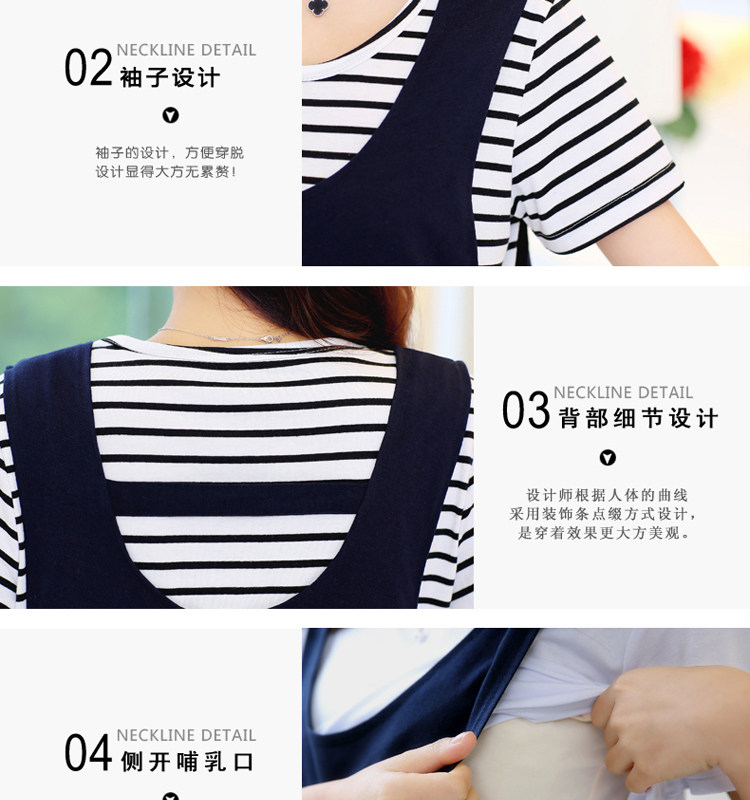 02 NECKLINE DETAIL
袖子设计

袖子的设计，方便穿脱
设计显得大方无累赘！

03 NECKLINE DETAIL
背部细节设计

设计师根据人体的曲线
采用装饰条点缀方式设计，
是穿着效果更大方美观。

04 NECKLINE DETAIL
侧开哺乳口