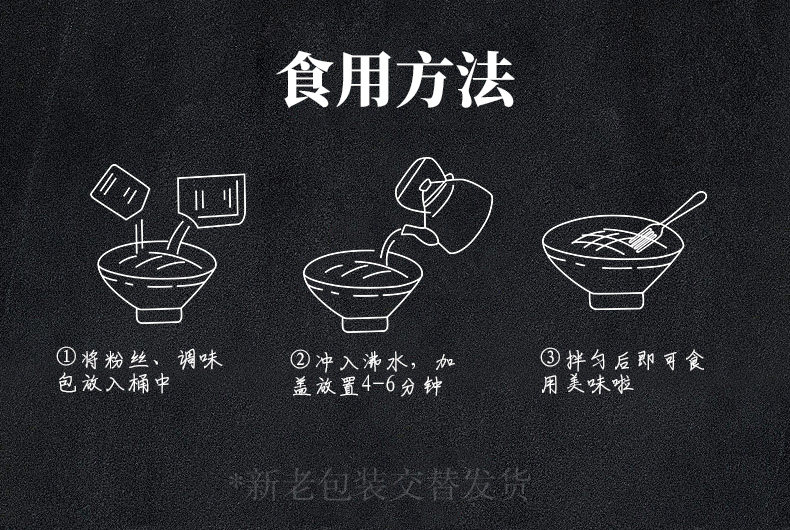 食用方法

①将粉丝、调味包放入桶中

②冲入沸水，加盖放置4-6分钟

③拌匀后即可食用美味啦

*新老包装交替发货