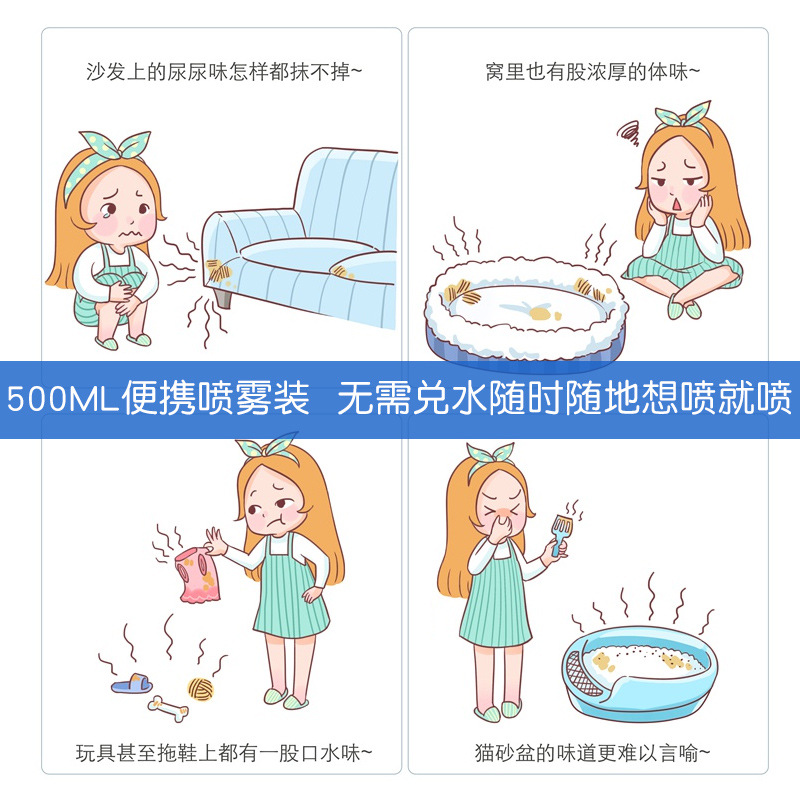 沙发上的尿尿味怎样都抹不掉~

窝里也有股浓厚的体味~

500ML便携喷雾装　无需兑水随时随地想喷就喷

玩具甚至拖鞋上都有一股口水味~

猫砂盆的味道更难以言喻~