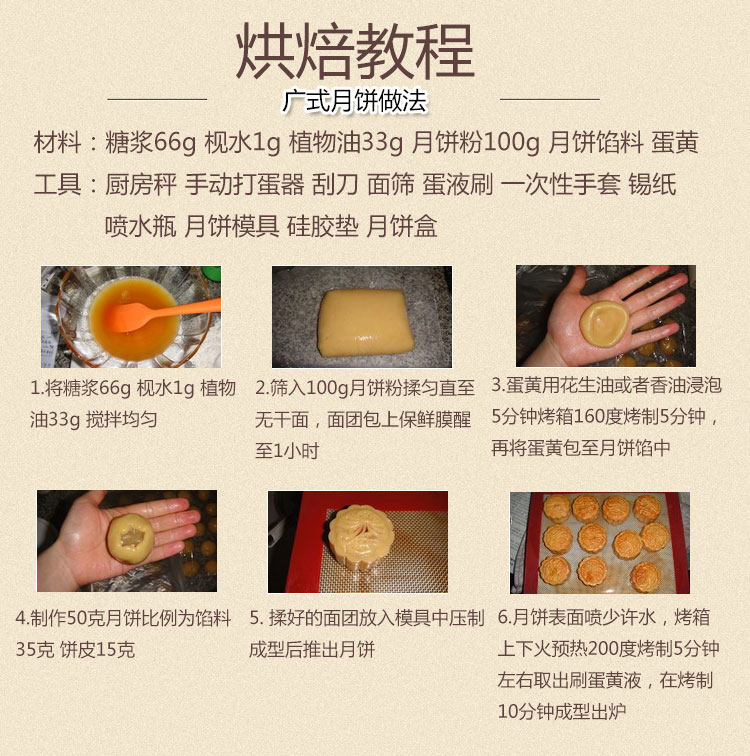 烘焙教程

广式月饼做法

材料：糖浆66g 枧水1g 植物油33g 月饼粉100g 月饼馅料 蛋黄

工具：厨房秤 手动打蛋器 刮刀 面筛 蛋液刷 一次性手套 锡纸 喷水瓶 月饼模具 硅胶垫 月饼盒

1.将糖浆66g 枧水1g 植物油33g 搅拌均匀

2.筛入100g月饼粉揉匀直至无干面，面团包上保鲜膜醒至1小时

3.蛋黄用花生油或者香油浸泡5分钟烤箱160度烤制5分钟，再将蛋黄包至月饼馅中

4.制作50克月饼比例为馅料35克 饼皮15克

5. 揉好的面团放入模具中压制成型后推出月饼

6.月饼表面喷少许水，烤箱上下火预热200度烤制5分钟左右取出刷蛋黄液，在烤制10分钟成型出炉