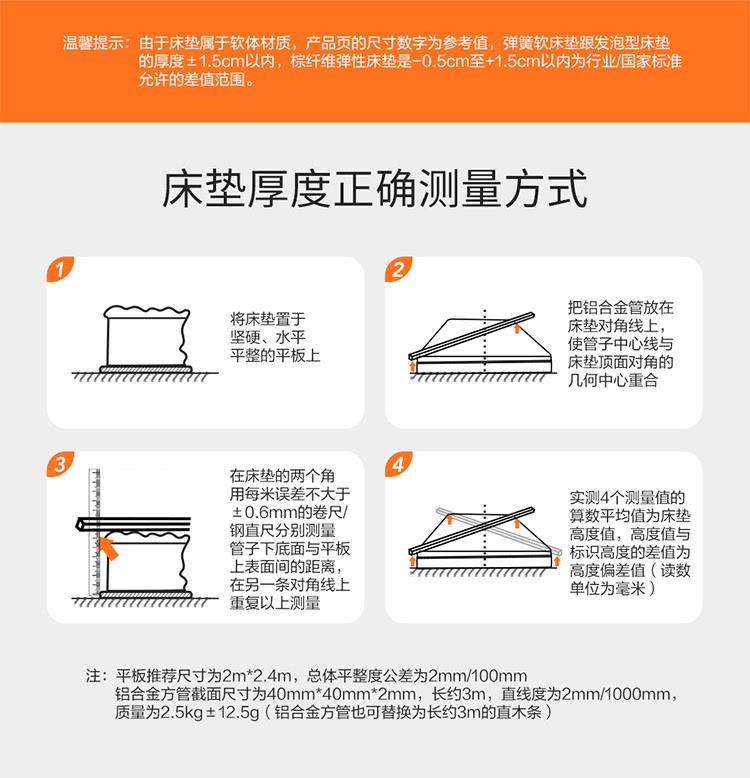 温馨提示：由于床垫属于软体材质，产品页的尺寸数字为参考值，弹簧软床垫跟发泡型床垫的厚度±1.5cm以内，棕纤维弹性床垫是-0.5cm至+1.5cm以内为行业/国家标准允许的差值范围。

床垫厚度正确测量方式

1

将床垫置于坚硬、水平平整的平板上

2

把铝合金管放在床垫对角线上，使管子中心线与床垫顶面对角的几何中心重合

3

在床垫的两个角用每米误差不大于±0.6mm的卷尺/钢直尺分别测量管子下底面与平板上表面间的距离，在另一条对角线上重复以上测量

4

实测4个测量值的算数平均值为床垫高度值，高度值与标识高度的差值为高度偏差值（读数单位为毫米）

注：平板推荐尺寸为2m*2.4m，总体平整度公差为2mm/100mm
铝合金方管截面尺寸为40mm*40mm*2mm，长约3m，直线度为2mm/1000mm，质量为2.5kg±12.5g（铝合金方管也可替换为长约3m的直木条）