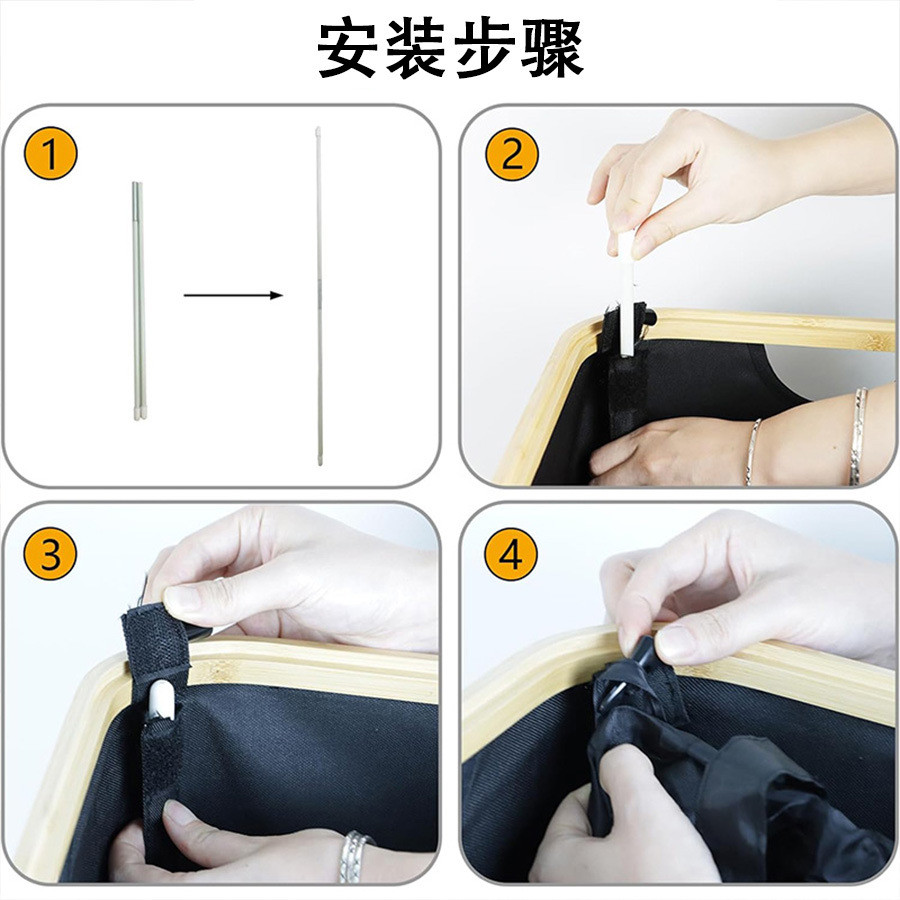 安装步骤

1

2

3

4