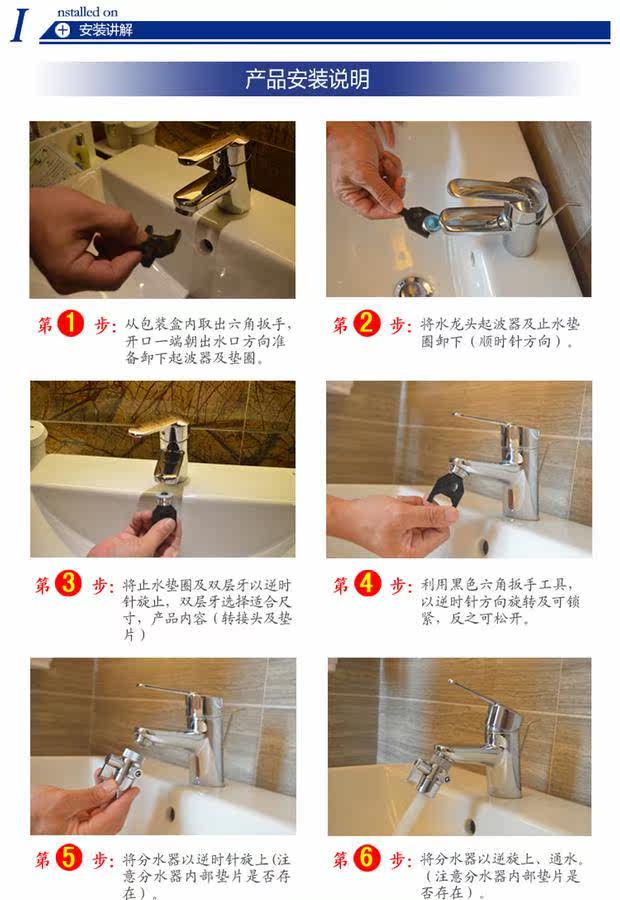 I nstalled on
安装讲解

产品安装说明

第 1 步：从包装盒内取出六角扳手，开口一端朝出水口方向准备卸下起波器及垫圈。

第 2 步：将水龙头起波器及止水垫圈卸下（顺时针方向）。

第 3 步：将止水垫圈及双层牙以逆时针旋止，双层牙选择适合尺寸，产品内容（转接头及垫片）

第 4 步：利用黑色六角扳手工具，以逆时针方向旋转及可锁紧，反之可松开。

第 5 步：将分水器以逆时针旋上（注意分水器内部垫片是否存在）。

第 6 步：将分水器以逆旋上、通水。（注意分水器内部垫片是否存在）。