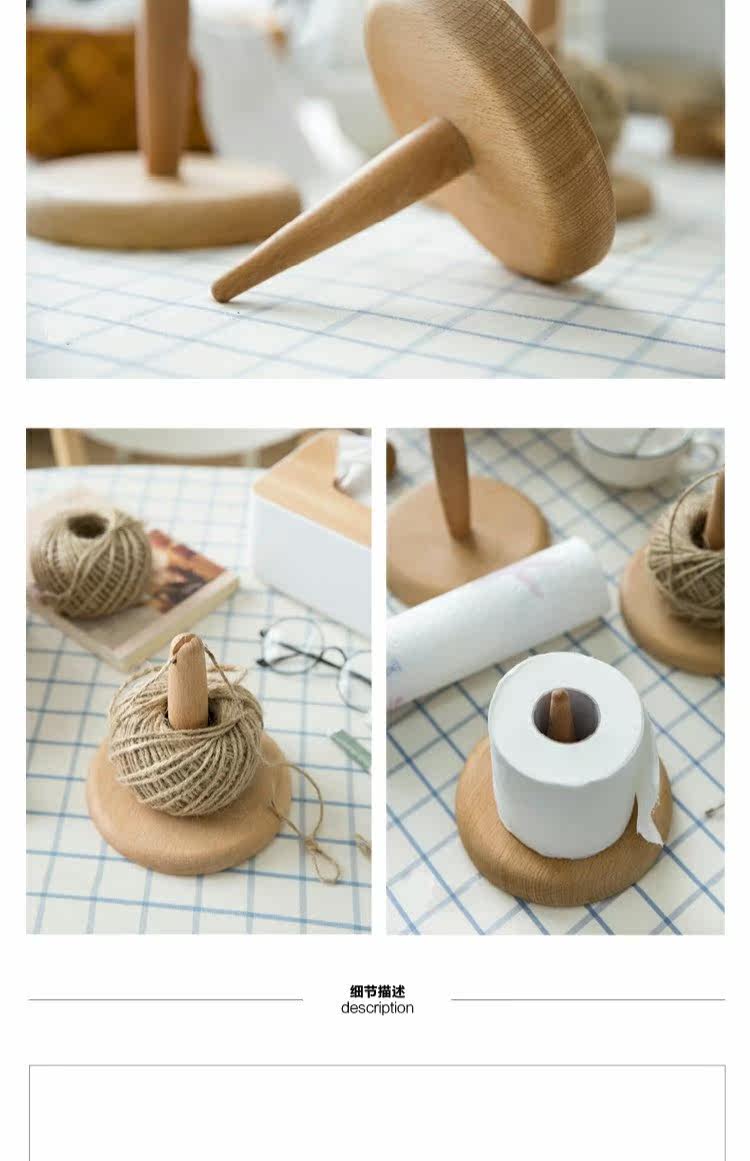 细节描述
description