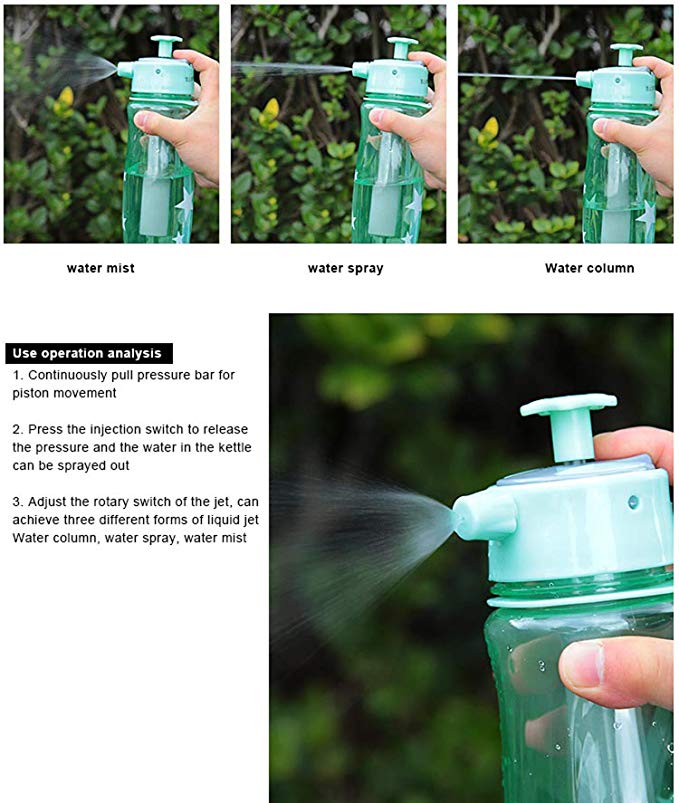 water mist

water spray

Water column

Use operation analysis

1. Continuously pull pressure bar for piston movement

2. Press the injection switch to release the pressure and the water in the kettle can be sprayed out

3. Adjust the rotary switch of the jet, can achieve three different forms of liquid jet Water column, water spray, water mist