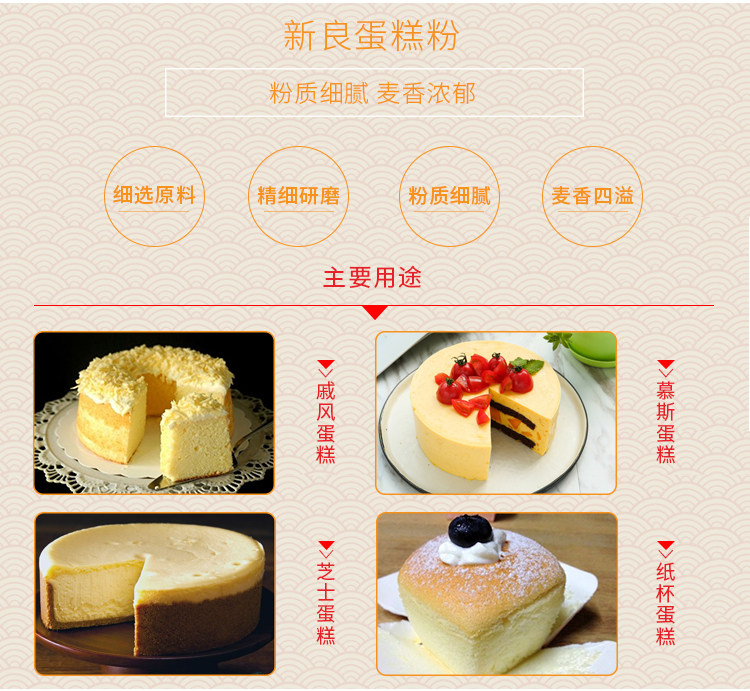 新良蛋糕粉

粉质细腻 麦香浓郁

细选原料

精细研磨

粉质细腻

麦香四溢

主要用途

戚风蛋糕

慕斯蛋糕

芝士蛋糕

纸杯蛋糕