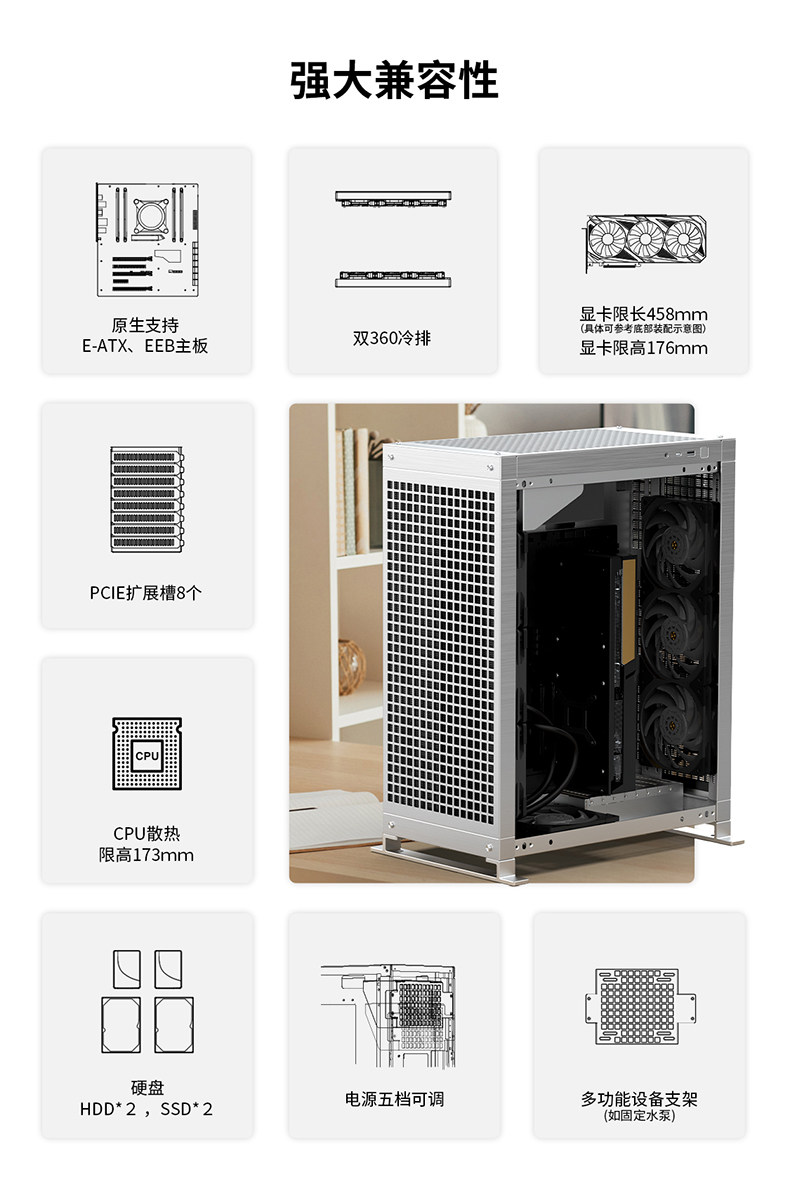 强大兼容性

原生支持
E-ATX、EEB主板

双360冷排

显卡限长458mm
(具体可参考底部装配示意图)
显卡限高176mm

PCIE扩展槽8个

CPU

CPU散热
限高173mm

硬盘
HDD*2，SSD*2

电源五档可调

多功能设备支架
(如固定水泵)