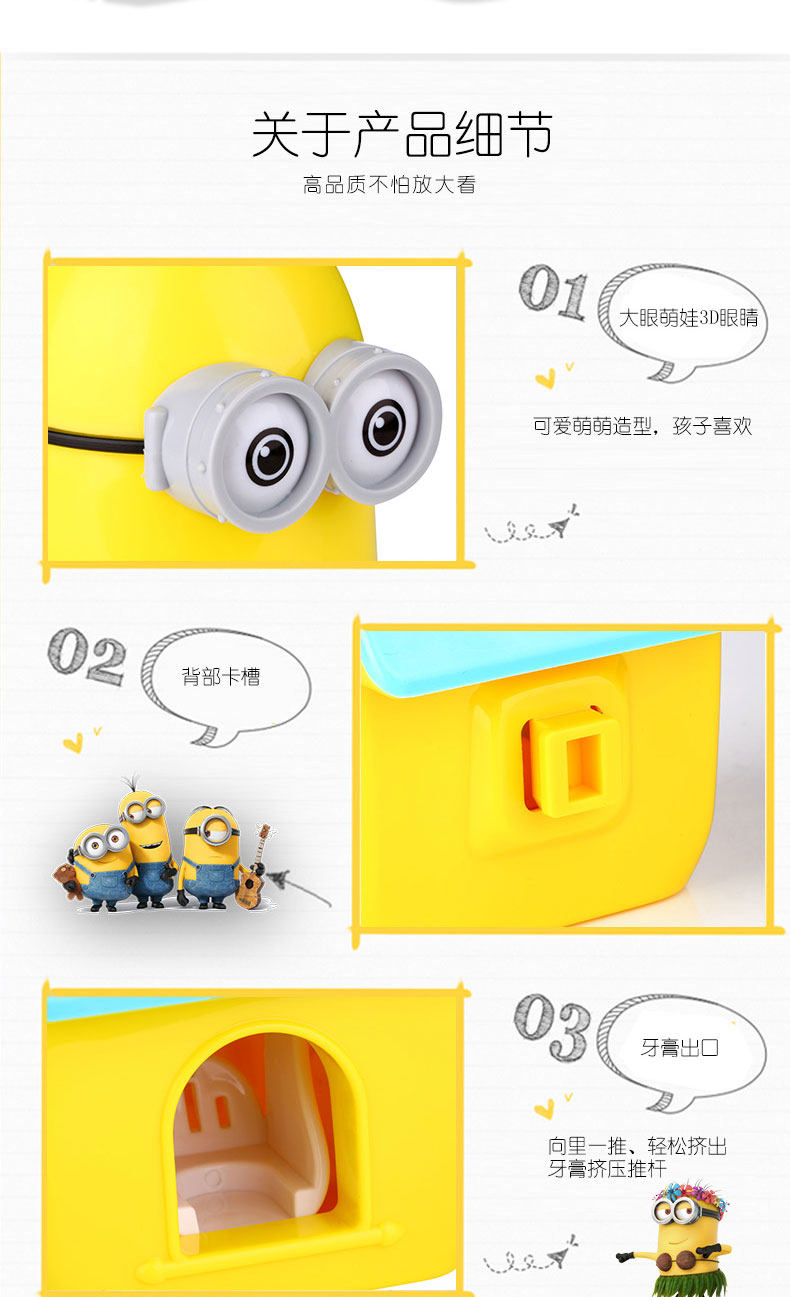 关于产品细节

高品质不怕放大看

01

大眼萌娃3D眼睛

可爱萌萌造型，孩子喜欢

02

背部卡槽

03

牙膏出口

向里一推、轻松挤出
牙膏挤压推杆