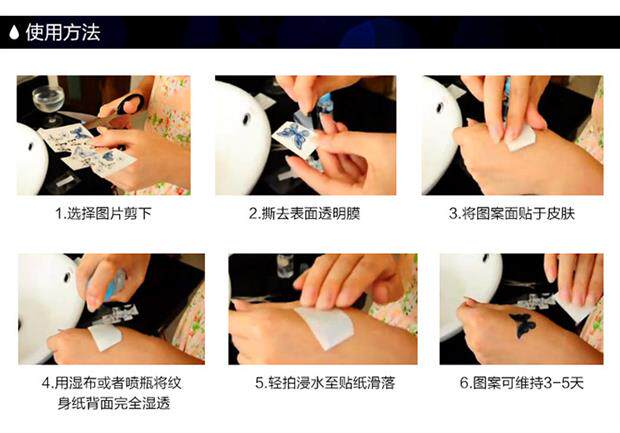 使用方法

1.选择图片剪下

2.撕去表面透明膜

3.将图案面贴于皮肤

4.用湿布或者喷瓶将纹身纸背面完全湿透

5.轻拍浸水至贴纸滑落

6.图案可维持3-5天