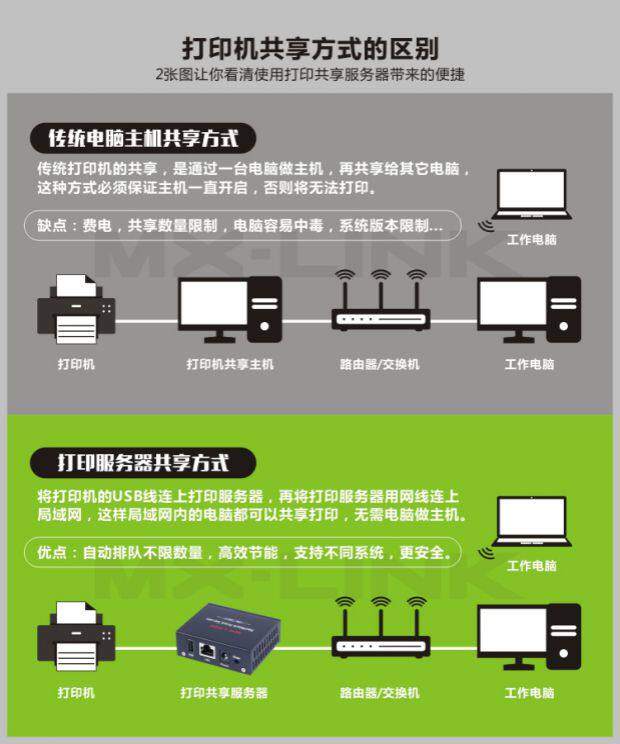 打印机共享方式的区别
2张图让你看清使用打印共享服务器带来的便捷

传统电脑主机共享方式
传统打印机的共享，是通过一台电脑做主机，再共享给其它电脑，这种方式必须保证主机一直开启，否则将无法打印。
缺点：费电，共享数量限制，电脑容易中毒，系统版本限制...

工作电脑
MX-LINK
打印机
打印机共享主机
路由器/交换机
工作电脑

打印服务器共享方式
将打印机的USB线连上打印服务器，再将打印服务器用网线连上局域网，这样局域网内的电脑都可以共享打印，无需电脑做主机。
优点：自动排队不限数量，高效节能，支持不同系统，更安全。

工作电脑
MX-LINK
打印机
打印共享服务器
路由器/交换机
工作电脑