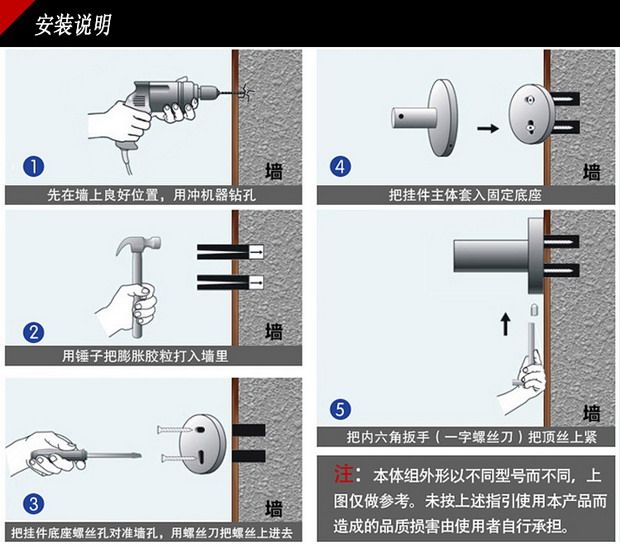 安装说明

1
墙
先在墙上良好位置，用冲机器钻孔

2
墙
用锤子把膨胀胶粒打入墙里

3
墙
把挂件底座螺丝孔对准墙孔，用螺丝刀把螺丝上进去

4
墙
把挂件主体套入固定底座

5
墙
把内六角扳手（一字螺丝刀）把顶丝上紧

注：本体组外形以不同型号而不同，上图仅做参考。未按上述指引使用本产品而造成的品质损害由使用者自行承担。