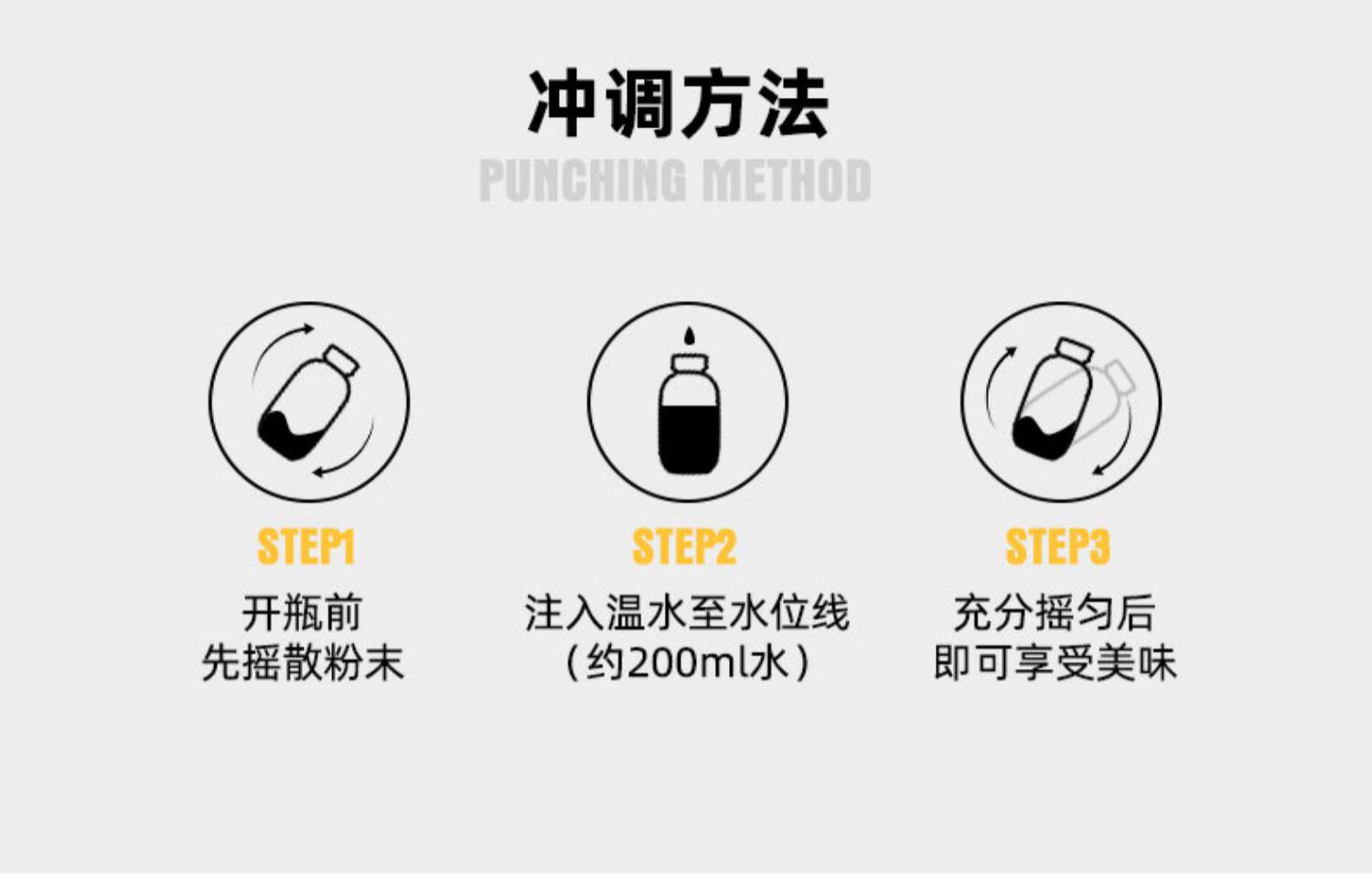 冲调方法
PUNCHING METHOD

STEP1
开瓶前
先摇散粉末

STEP2
注入温水至水位线
（约200ml水）

STEP3
充分摇匀后
即可享受美味