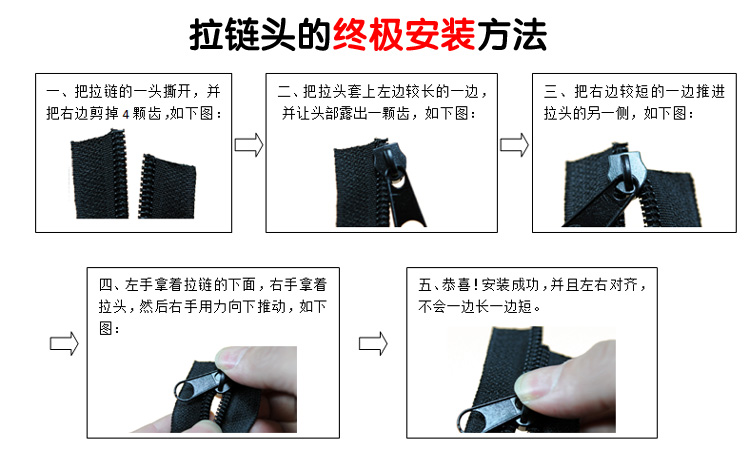 拉链头的终极安装方法

一、把拉链的一头撕开，并把右边剪掉 4 颗齿，如下图：

二、把拉头套上左边较长的一边，并让头部露出一颗齿，如下图：

三、把右边较短的一边推进拉头的另一侧，如下图：

四、左手拿着拉链的下面，右手拿着拉头，然后右手用力向下推动，如下图：

五、恭喜！安装成功，并且左右对齐，不会一边长一边短。