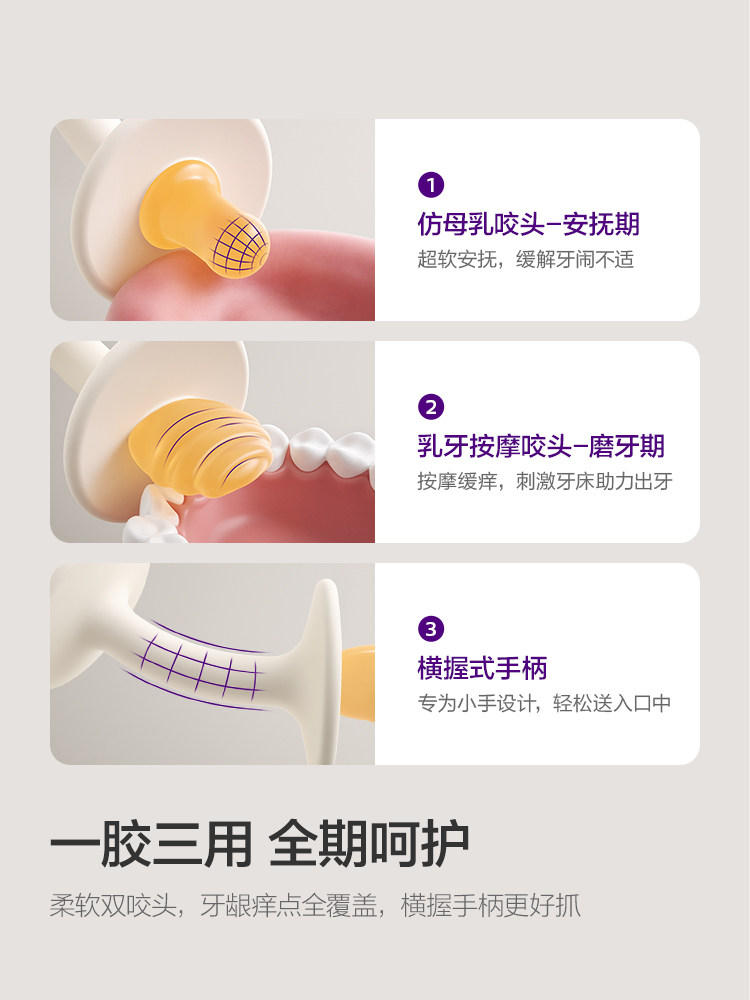 1
仿母乳咬头–安抚期
超软安抚，缓解牙闹不适

2
乳牙按摩咬头–磨牙期
按摩缓痒，刺激牙床助力出牙

3
横握式手柄
专为小手设计，轻松送入口中

一胶三用 全期呵护
柔软双咬头，牙龈痒点全覆盖，横握手柄更好抓