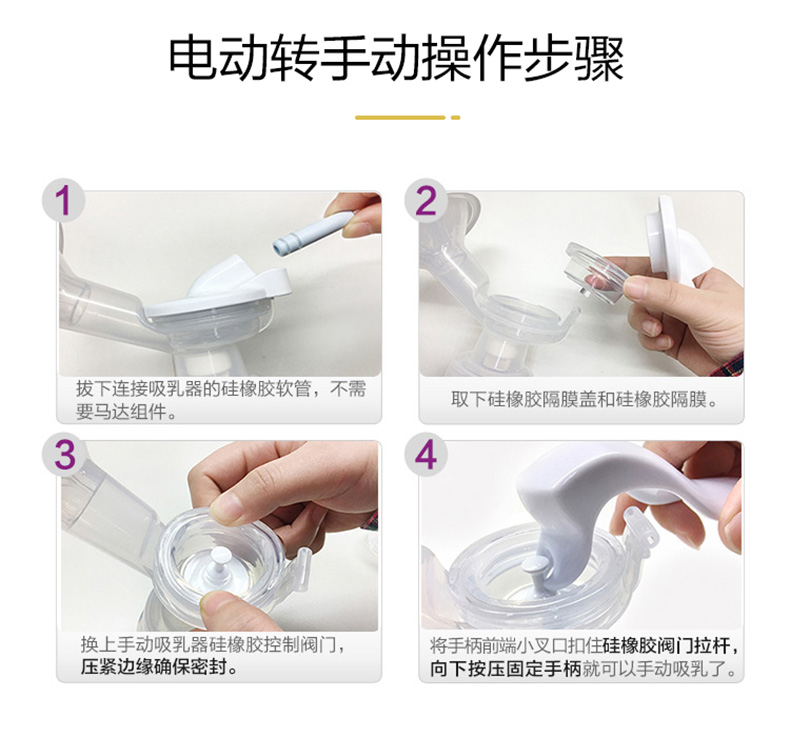 电动转手动操作步骤

1

拔下连接吸乳器的硅橡胶软管，不需要马达组件。

2

取下硅橡胶隔膜盖和硅橡胶隔膜。

3

换上手动吸乳器硅橡胶控制阀门，压紧边缘确保密封。

4

将手柄前端小叉口扣住硅橡胶阀门拉杆，向下按压固定手柄就可以手动吸乳了。