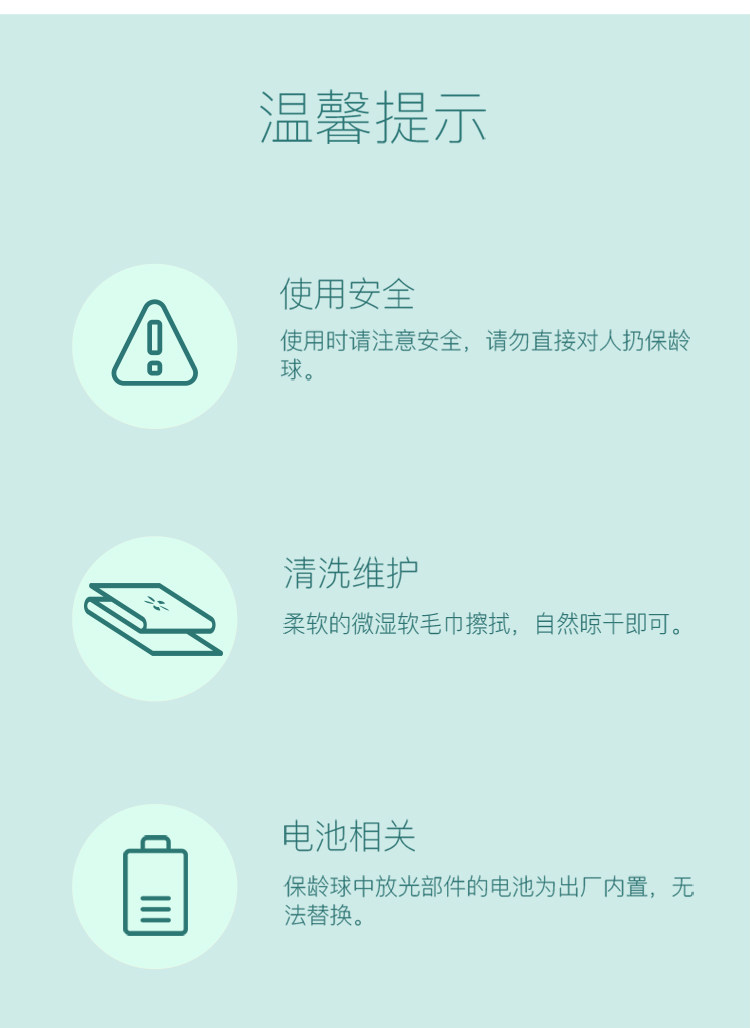 温馨提示

使用安全

使用时请注意安全，请勿直接对人扔保龄球。

清洗维护

柔软的微湿软毛巾擦拭，自然晾干即可。

电池相关

保龄球中放光部件的电池为出厂内置，无法替换。