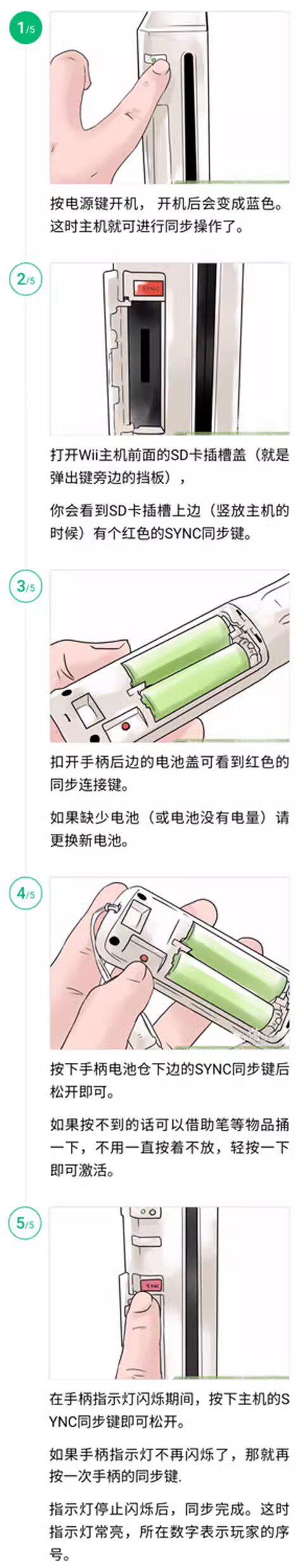 1/5

按电源键开机， 开机后会变成蓝色。这时主机就可进行同步操作了。

2/5

SYNC

打开Wii主机前面的SD卡插槽盖（就是弹出键旁边的挡板），

你会看到SD卡插槽上边（竖放主机的时候）有个红色的SYNC同步键。

3/5

扣开手柄后边的电池盖可看到红色的同步连接键。

如果缺少电池（或电池没有电量）请更换新电池。

4/5

按下手柄电池仓下边的SYNC同步键后松开即可。

如果按不到的话可以借助笔等物品捅一下，不用一直按着不放，轻按一下即可激活。

5/5

SYNC

在手柄指示灯闪烁期间，按下主机的SYNC同步键即可松开。

如果手柄指示灯不再闪烁了，那就再按一次手柄的同步键.

指示灯停止闪烁后，同步完成。这时指示灯常亮，所在数字表示玩家的序号。