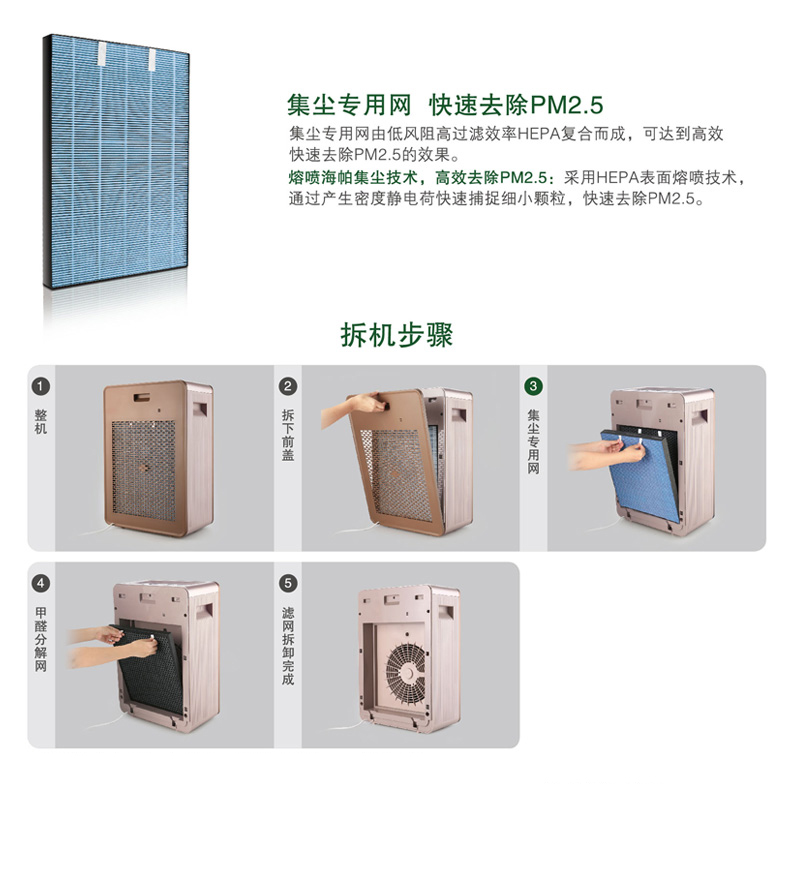 集尘专用网 快速去除PM2.5

集尘专用网由低风阻高过滤效率HEPA复合而成，可达到高效快速去除PM2.5的效果。

熔喷海帕集尘技术，高效去除PM2.5：采用HEPA表面熔喷技术，通过产生密度静电荷快速捕捉细小颗粒，快速去除PM2.5。

拆机步骤

1 整机

2 拆下前盖

3 集尘专用网

4 甲醛分解网

5 滤网拆卸完成