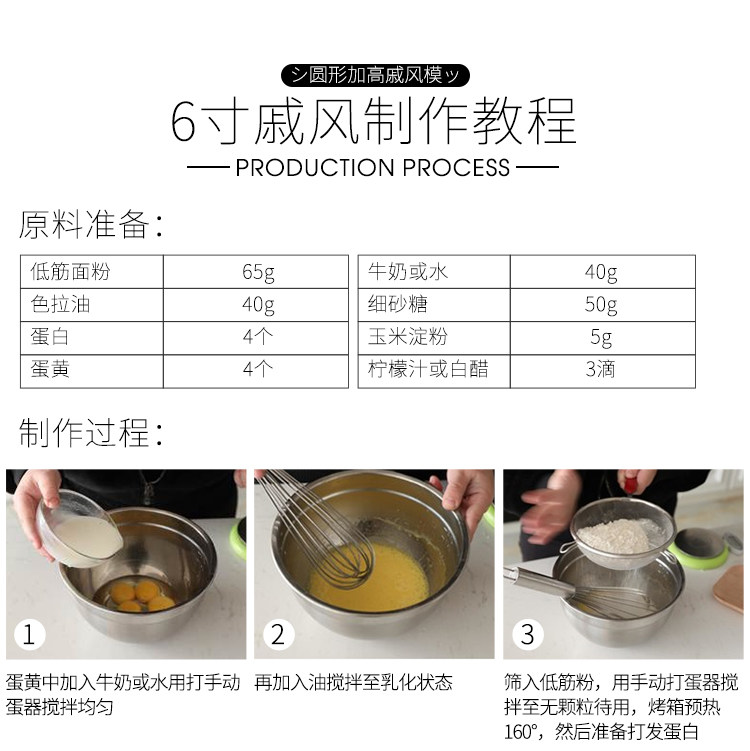 シ圆形加高戚风模ッ

6寸戚风制作教程

— PRODUCTION PROCESS —

原料准备：

| 低筋面粉 | 65g |
|---|---|
| 色拉油 | 40g |
| 蛋白 | 4个 |
| 蛋黄 | 4个 |

| 牛奶或水 | 40g |
|---|---|
| 细砂糖 | 50g |
| 玉米淀粉 | 5g |
| 柠檬汁或白醋 | 3滴 |

制作过程：

1

蛋黄中加入牛奶或水用打手动蛋器搅拌均匀

2

再加入油搅拌至乳化状态

3

筛入低筋粉，用手动打蛋器搅拌至无颗粒待用，烤箱预热160°，然后准备打发蛋白