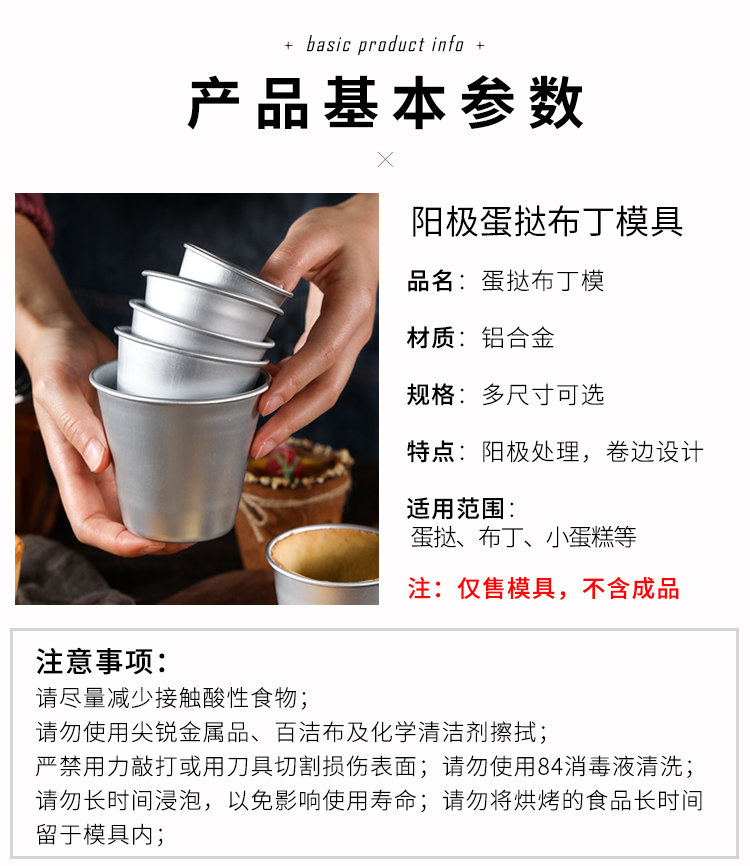 + basic product info +

产品基本参数

阳极蛋挞布丁模具

品名：蛋挞布丁模

材质：铝合金

规格：多尺寸可选

特点：阳极处理，卷边设计

适用范围：
蛋挞、布丁、小蛋糕等

注：仅售模具，不含成品

注意事项：
请尽量减少接触酸性食物；
请勿使用尖锐金属品、百洁布及化学清洁剂擦拭；
严禁用力敲打或用刀具切割损伤表面；请勿使用84消毒液清洗；
请勿长时间浸泡，以免影响使用寿命；请勿将烘烤的食品长时间留于模具内；