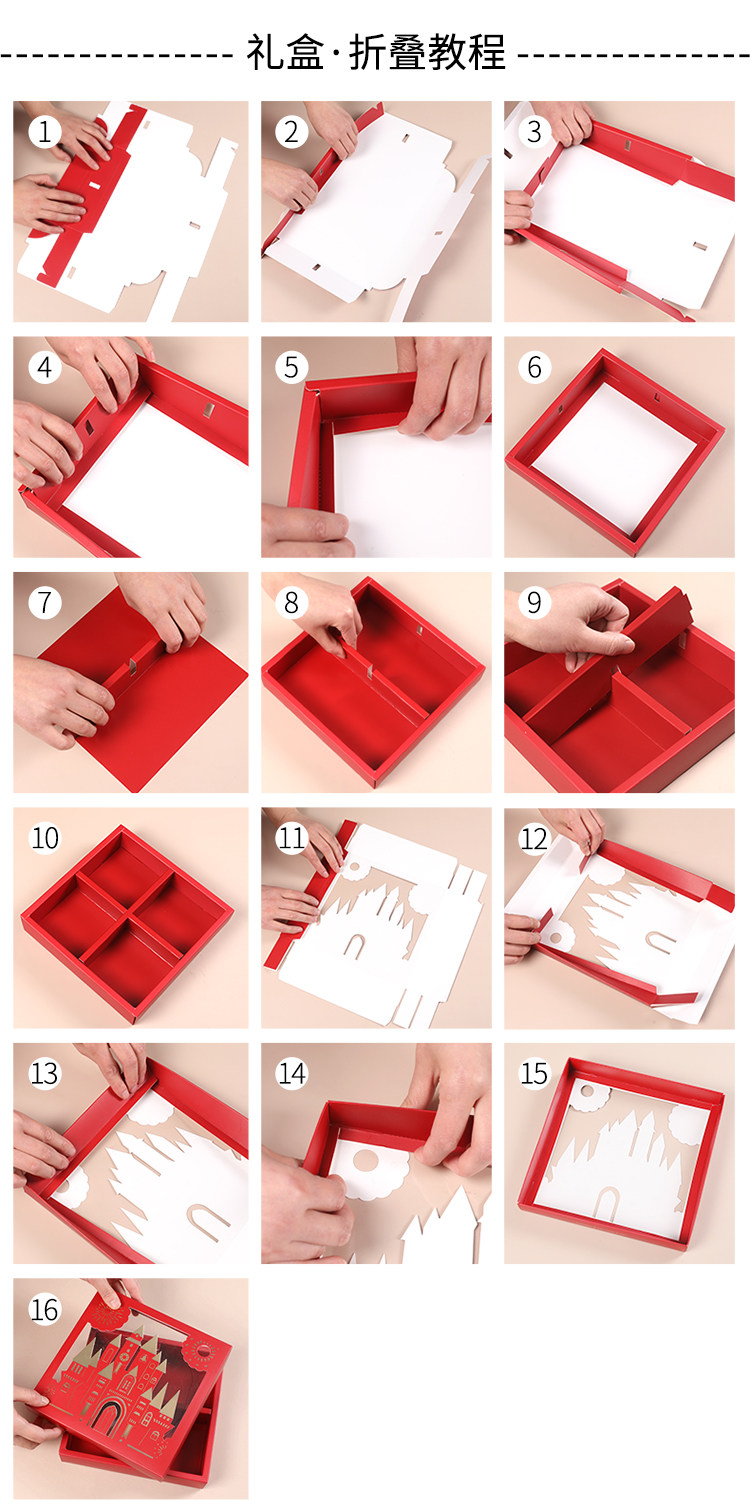 礼盒·折叠教程

1

2

3

4

5

6

7

8

9

10

11

12

13

14

15

16