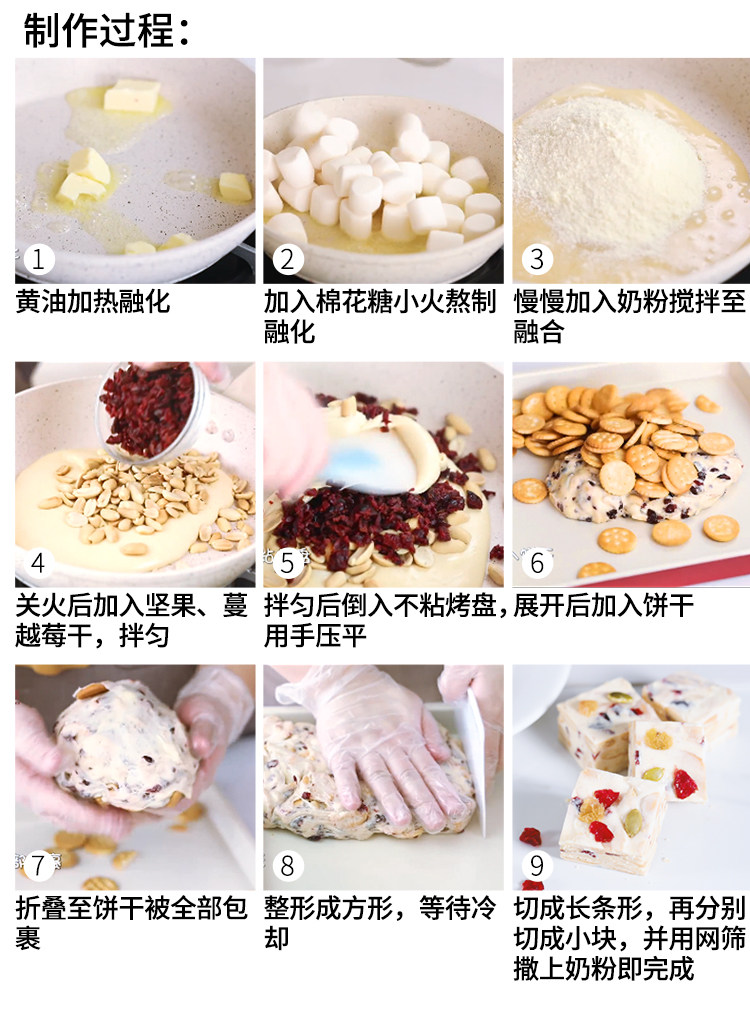 制作过程：

1
黄油加热融化

2
加入棉花糖小火熬制融化

3
慢慢加入奶粉搅拌至融合

4
关火后加入坚果、蔓越莓干，拌匀

5
拌匀后倒入不粘烤盘，用手压平

6
展开后加入饼干

7
折叠至饼干被全部包裹

8
整形成方形，等待冷却

9
切成长条形，再分别切成小块，并用网筛撒上奶粉即完成