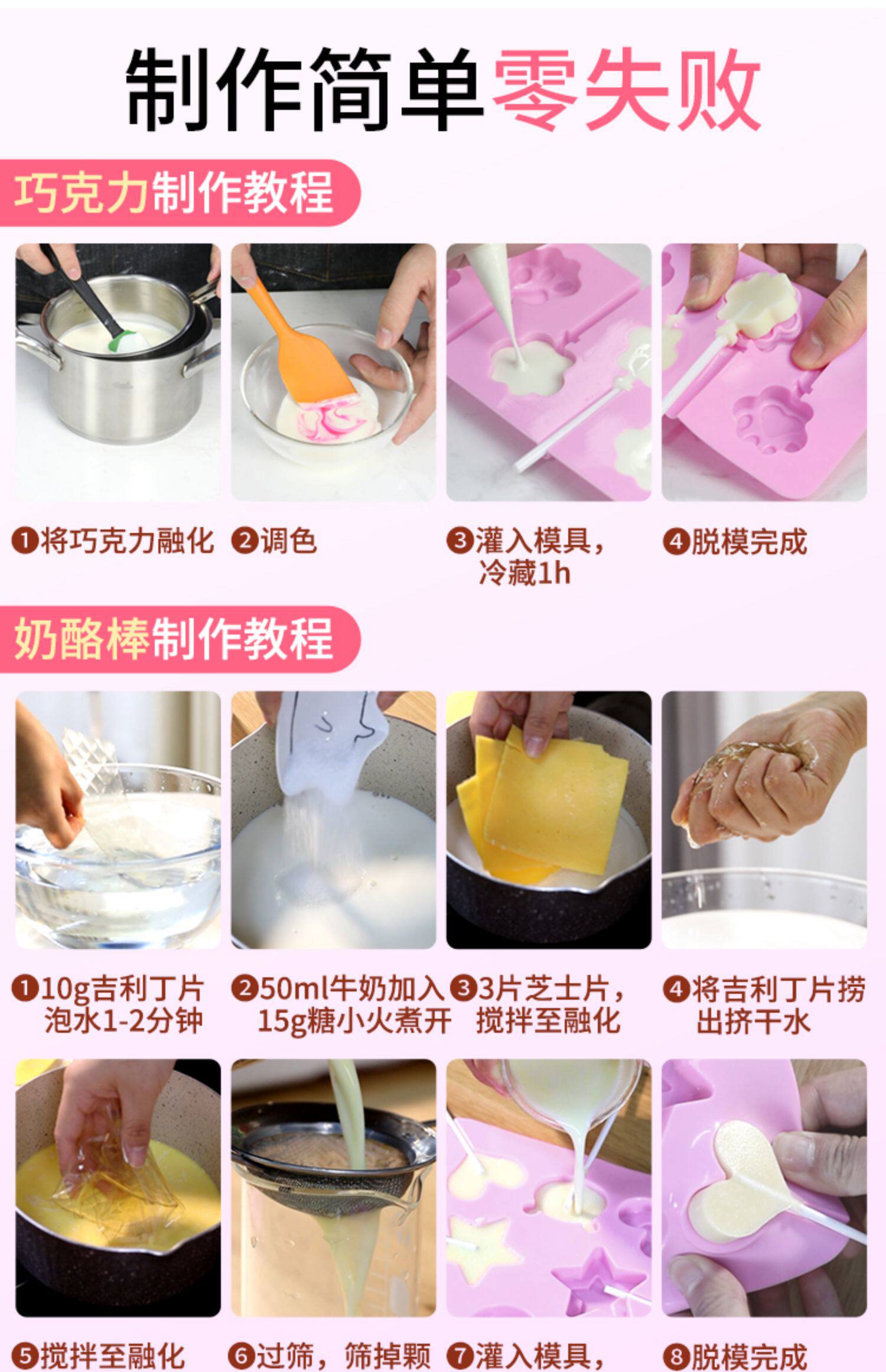 制作简单零失败

巧克力制作教程

❶将巧克力融化 ❷调色 ❸灌入模具，冷藏1h ❹脱模完成

奶酪棒制作教程

❶10g吉利丁片泡水1-2分钟 ❷50ml牛奶加入15g糖小火煮开 ❸3片芝士片，搅拌至融化 ❹将吉利丁片捞出挤干水

❺搅拌至融化 ❻过筛，筛掉颗 ❼灌入模具， ❽脱模完成