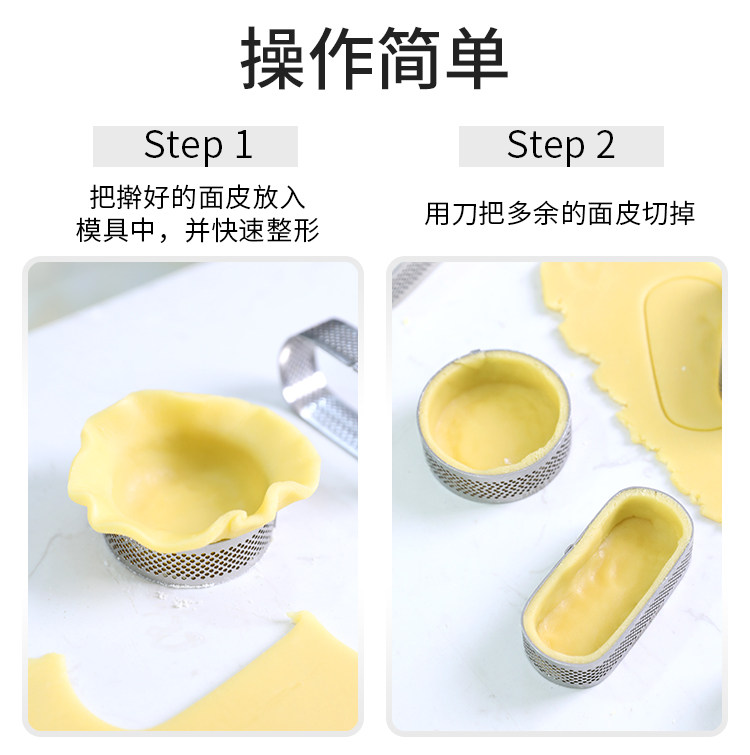 操作简单

Step 1

把擀好的面皮放入模具中，并快速整形

Step 2

用刀把多余的面皮切掉