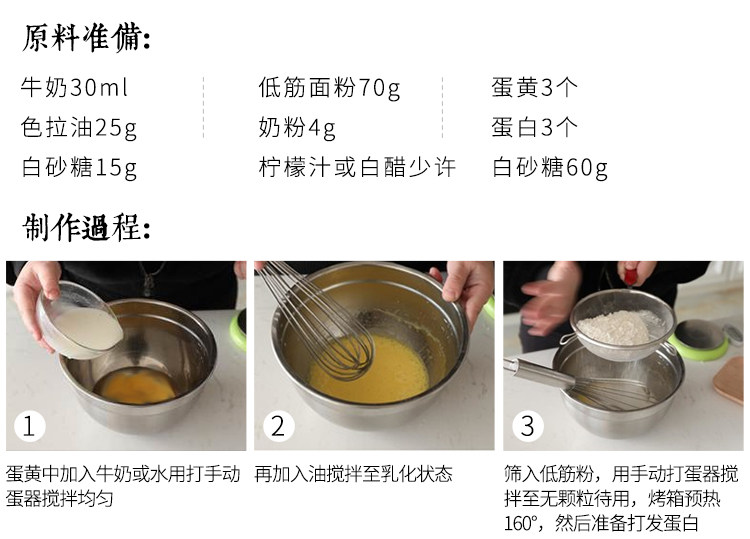 原料准備:

牛奶30ml
色拉油25g
白砂糖15g

低筋面粉70g
奶粉4g
柠檬汁或白醋少许

蛋黄3个
蛋白3个
白砂糖60g

制作過程:

1

蛋黄中加入牛奶或水用打手动蛋器搅拌均匀

2

再加入油搅拌至乳化状态

3

筛入低筋粉，用手动打蛋器搅拌至无颗粒待用，烤箱预热160°，然后准备打发蛋白