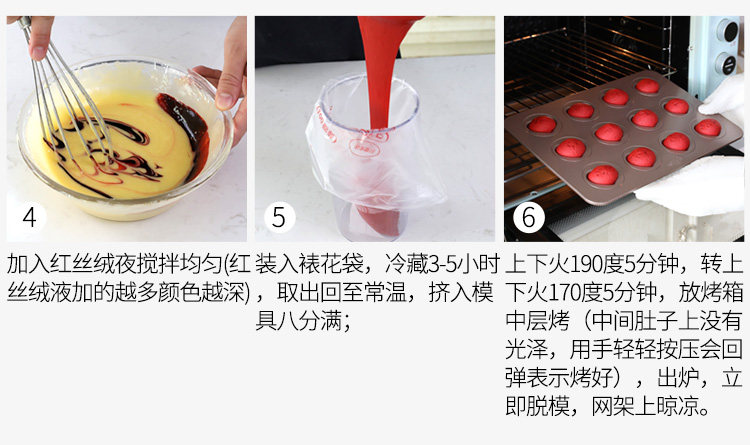 4

加入红丝绒夜搅拌均匀(红丝绒液加的越多颜色越深)

5

装入裱花袋，冷藏3-5小时，取出回至常温，挤入模具八分满；

6

上下火190度5分钟，转上下火170度5分钟，放烤箱中层烤（中间肚子上没有光泽，用手轻轻按压会回弹表示烤好），出炉，立即脱模，网架上晾凉。