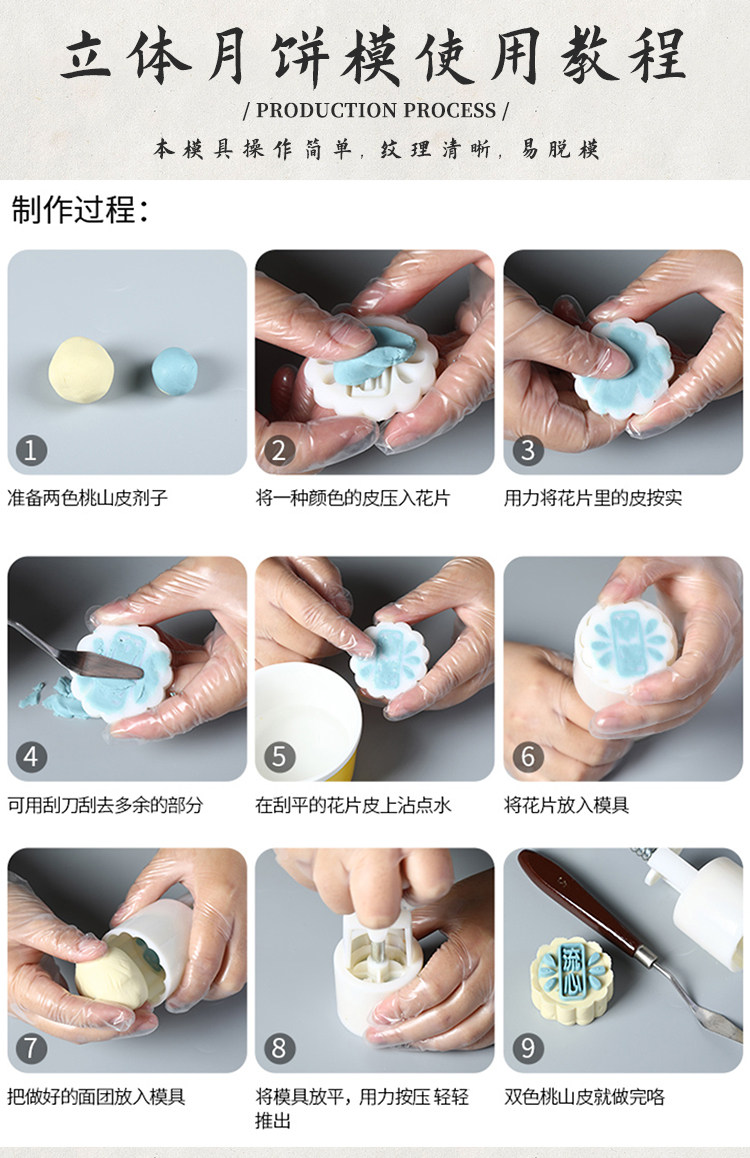 立体月饼模使用教程

/ PRODUCTION PROCESS /

本模具操作简单，纹理清晰，易脱模

制作过程：

1
准备两色桃山皮剂子

2
将一种颜色的皮压入花片

3
用力将花片里的皮按实

4
可用刮刀刮去多余的部分

5
在刮平的花片皮上沾点水

6
将花片放入模具

7
把做好的面团放入模具

8
将模具放平，用力按压 轻轻推出

9
双色桃山皮就做完咯