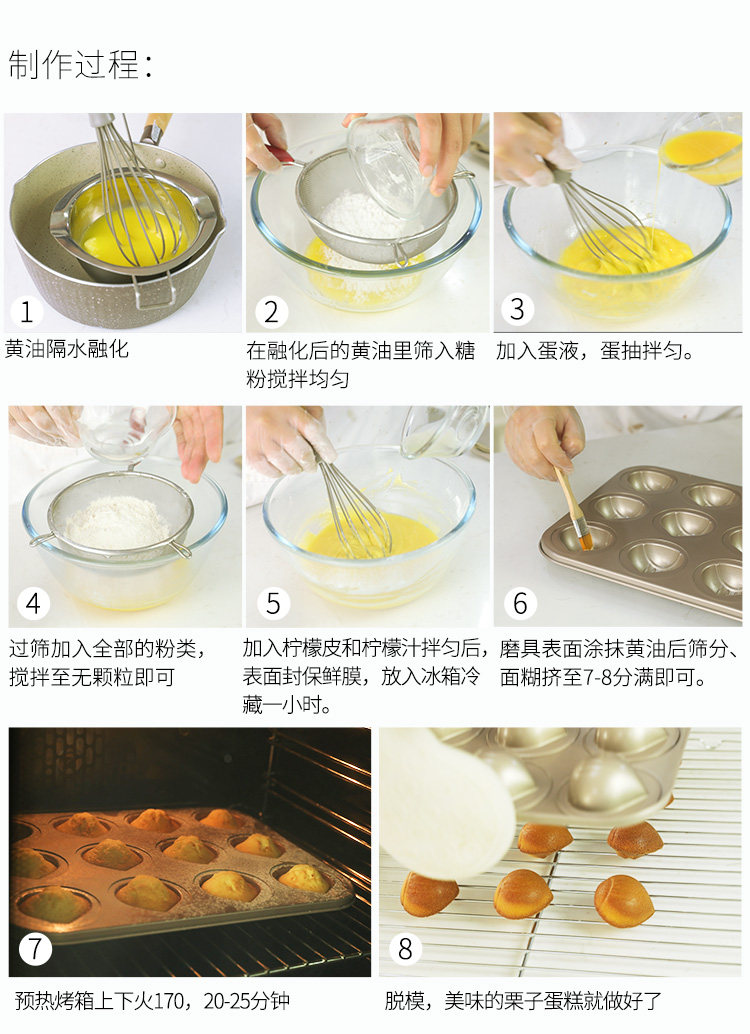 制作过程：

1
黄油隔水融化

2
在融化后的黄油里筛入糖粉搅拌均匀

3
加入蛋液，蛋抽拌匀。

4
过筛加入全部的粉类，搅拌至无颗粒即可

5
加入柠檬皮和柠檬汁拌匀后，表面封保鲜膜，放入冰箱冷藏一小时。

6
磨具表面涂抹黄油后筛分、面糊挤至7-8分满即可。

7
预热烤箱上下火170，20-25分钟

8
脱模，美味的栗子蛋糕就做好了