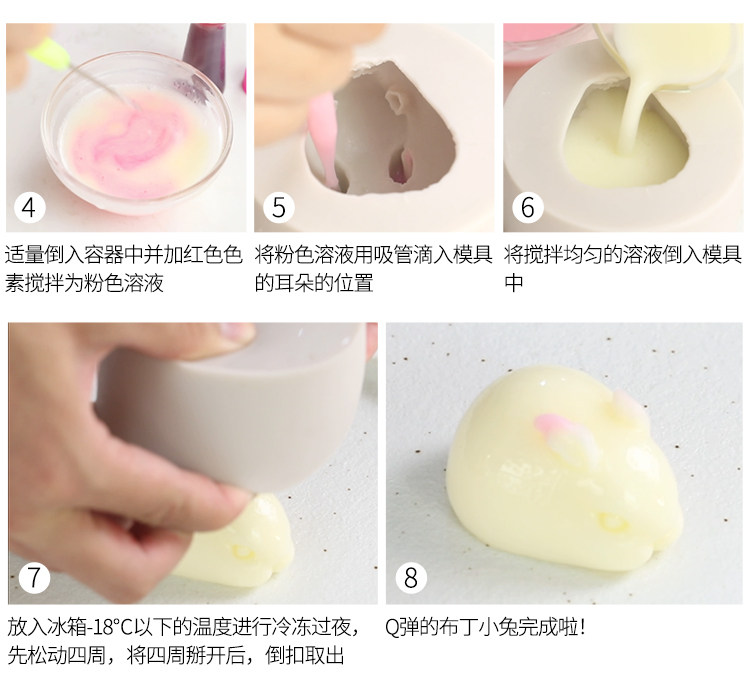 4

适量倒入容器中并加红色色素搅拌为粉色溶液

5

将粉色溶液用吸管滴入模具的耳朵的位置

6

将搅拌均匀的溶液倒入模具中

7

放入冰箱-18°C以下的温度进行冷冻过夜，先松动四周，将四周掰开后，倒扣取出

8

Q弹的布丁小兔完成啦！