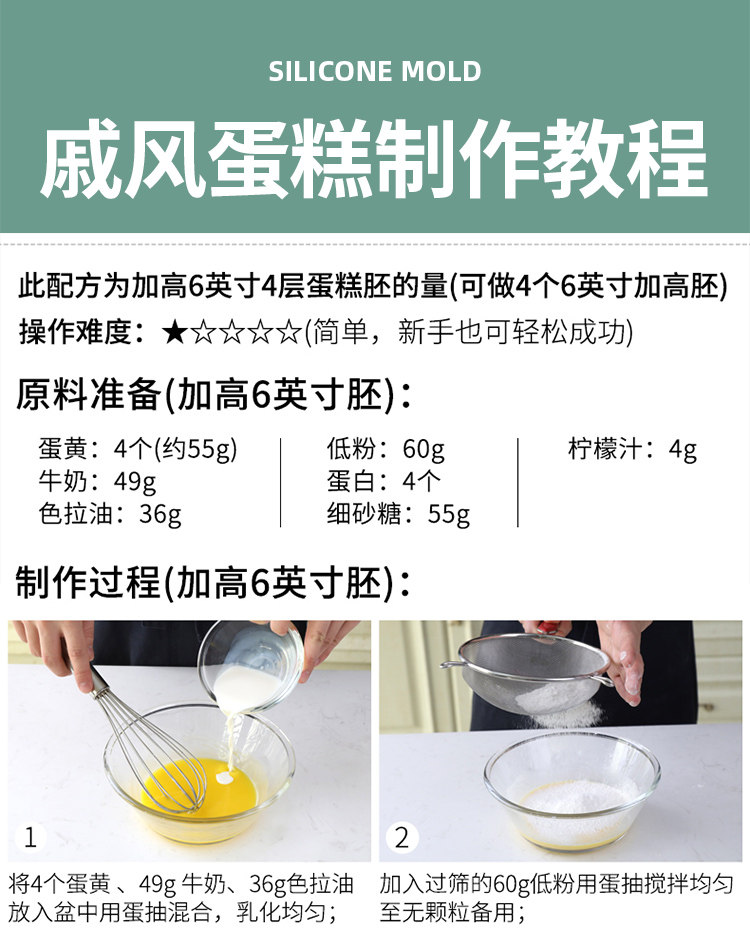 SILICONE MOLD

戚风蛋糕制作教程

此配方为加高6英寸4层蛋糕胚的量(可做4个6英寸加高胚)
操作难度：★☆☆☆☆(简单，新手也可轻松成功)

原料准备(加高6英寸胚)：

蛋黄：4个(约55g)
牛奶：49g
色拉油：36g

低粉：60g
蛋白：4个
细砂糖：55g

柠檬汁：4g

制作过程(加高6英寸胚)：

1

将4个蛋黄 、49g 牛奶、36g色拉油放入盆中用蛋抽混合，乳化均匀；

2

加入过筛的60g低粉用蛋抽搅拌均匀至无颗粒备用；