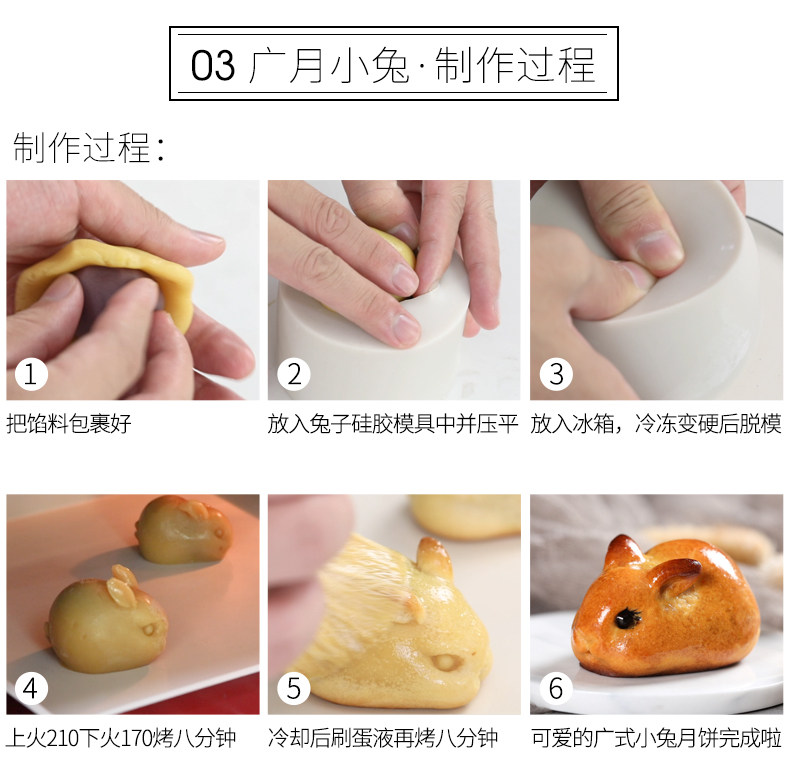 03 广月小兔·制作过程

制作过程：

1
把馅料包裹好

2
放入兔子硅胶模具中并压平

3
放入冰箱，冷冻变硬后脱模

4
上火210下火170烤八分钟

5
冷却后刷蛋液再烤八分钟

6
可爱的广式小兔月饼完成啦