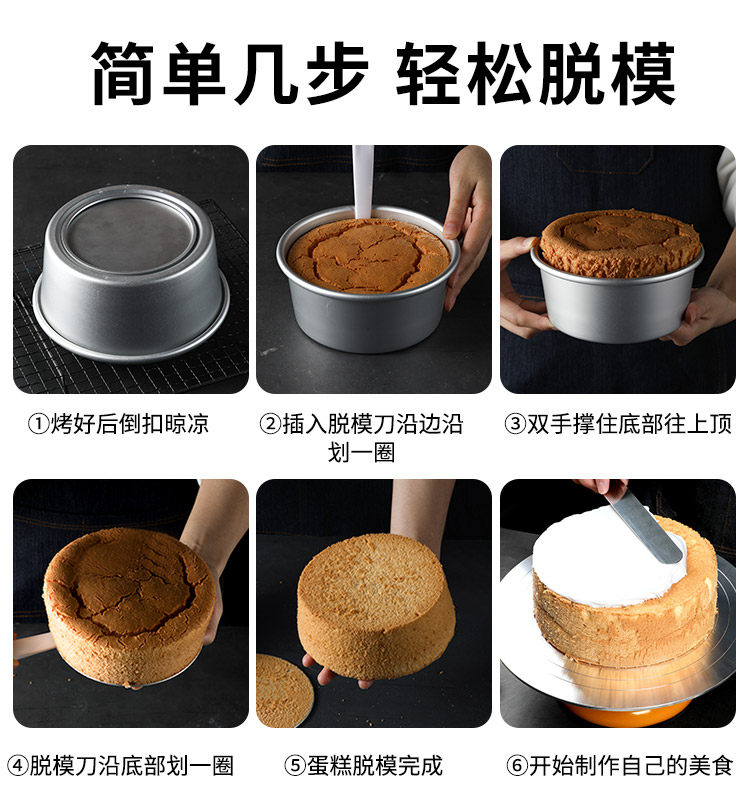 简单几步 轻松脱模

①烤好后倒扣晾凉

②插入脱模刀沿边沿划一圈

③双手撑住底部往上顶

④脱模刀沿底部划一圈

⑤蛋糕脱模完成

⑥开始制作自己的美食