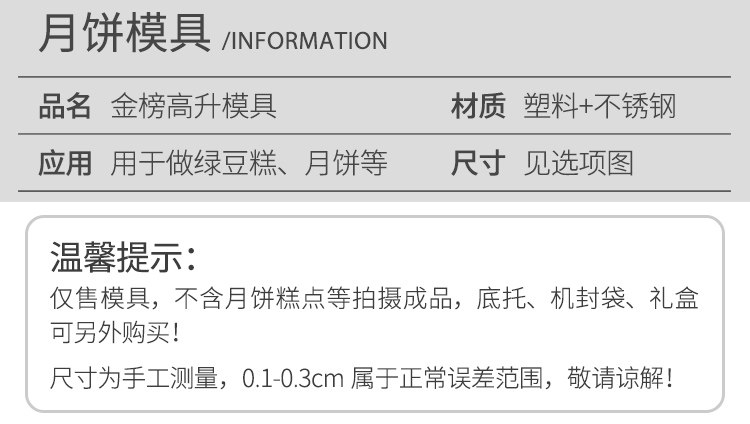 月饼模具 /INFORMATION

| 品名 | 金榜高升模具 | 材质 | 塑料+不锈钢 |
|---|---|---|---|
| 应用 | 用于做绿豆糕、月饼等 | 尺寸 | 见选项图 |

温馨提示:
仅售模具，不含月饼糕点等拍摄成品，底托、机封袋、礼盒可另外购买!

尺寸为手工测量，0.1-0.3cm 属于正常误差范围，敬请谅解!