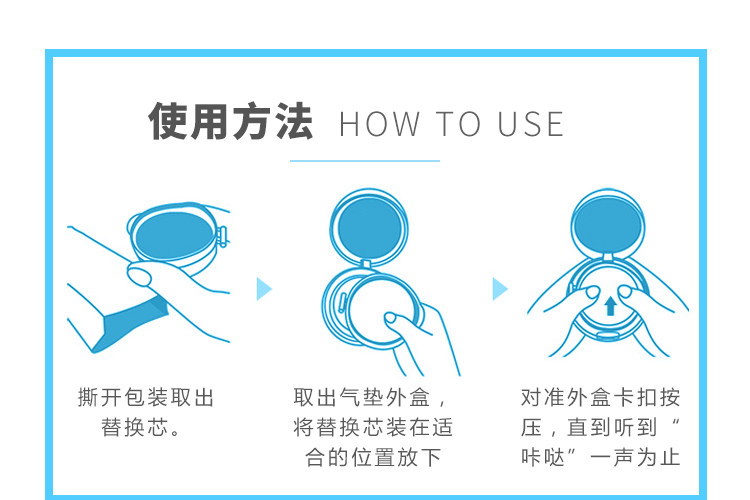 使用方法 HOW TO USE

撕开包装取出替换芯。

取出气垫外盒，将替换芯装在适合的位置放下

对准外盒卡扣按压，直到听到“咔哒”一声为止